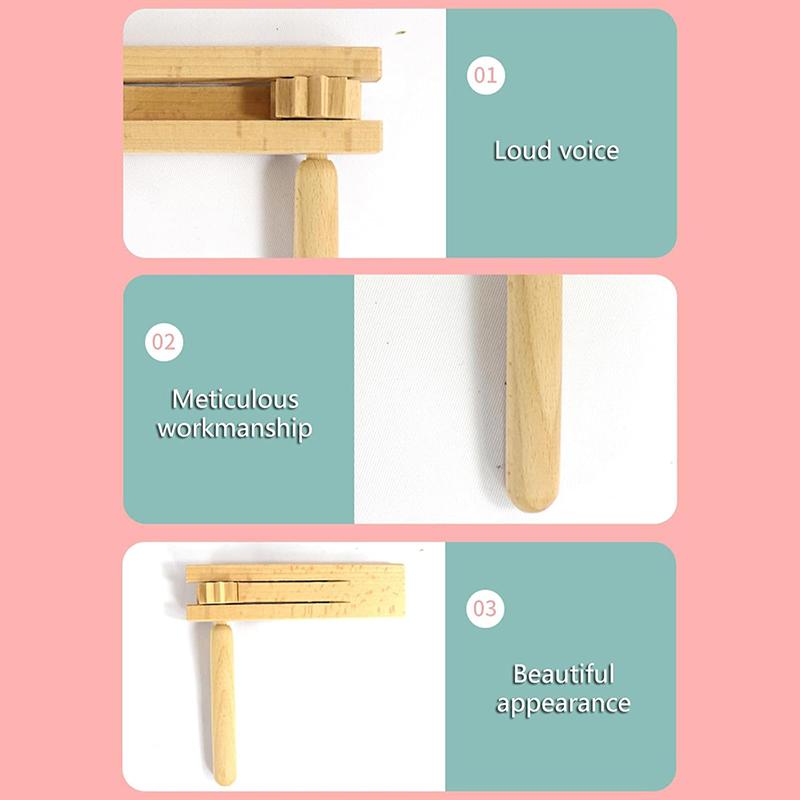 01

Loud voice

02

Meticulous workmanship

03

Beautiful appearance