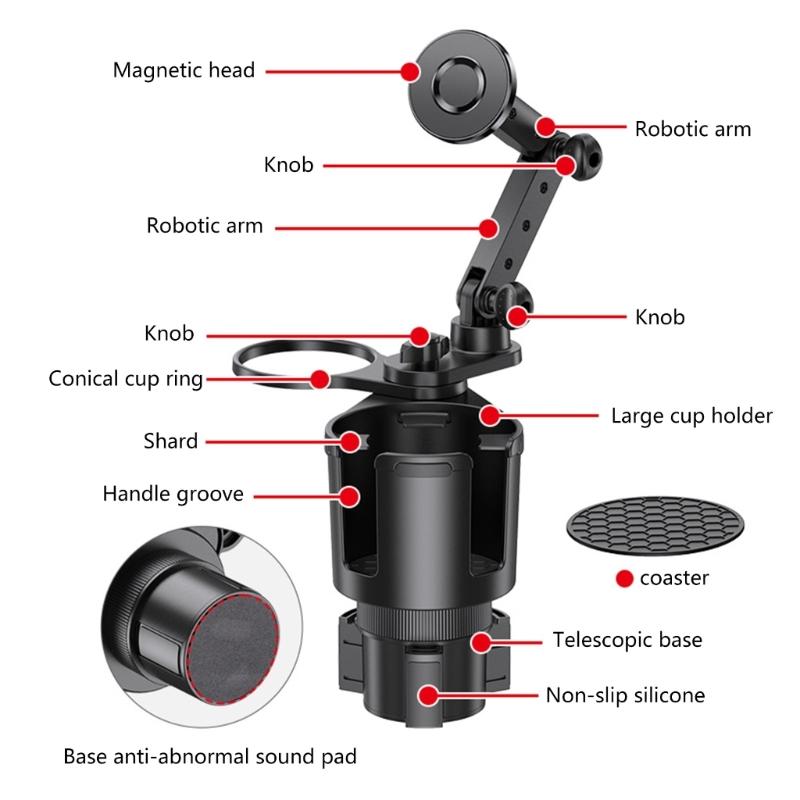 Magnetic head

Robotic arm

Knob

Robotic arm

Knob

Knob

Conical cup ring

Large cup holder

Shard

Handle groove

coaster

Telescopic base

Non-slip silicone

Base anti-abnormal sound pad