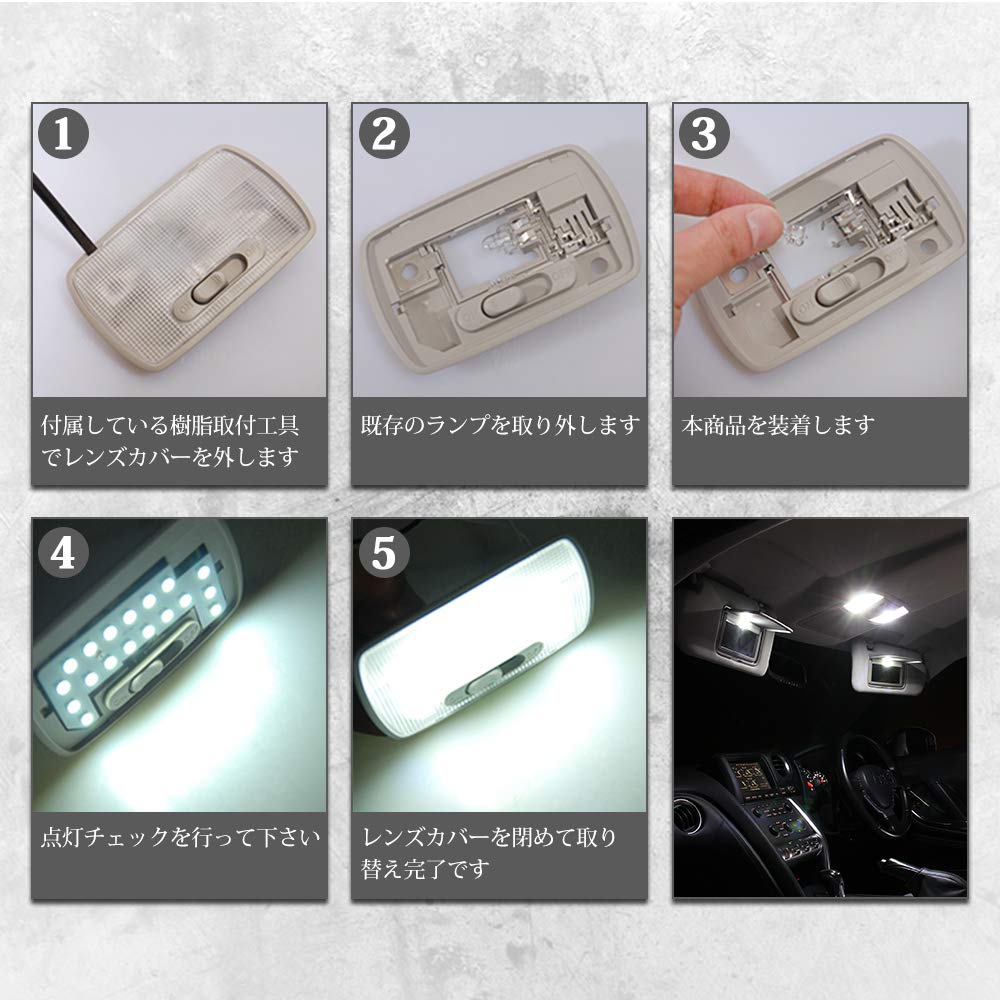 1

付属している樹脂取付工具でレンズカバーを外します

2

既存のランプを取り外します

3

本商品を装着します

4

点灯チェックを行って下さい

5

レンズカバーを閉めて取り替え完了です