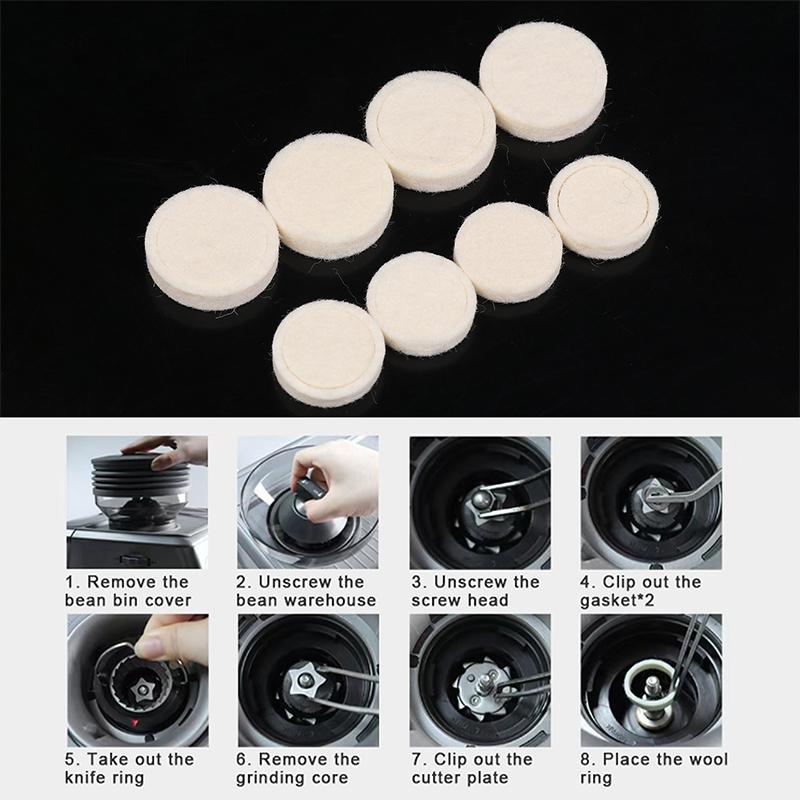 1. Remove the bean bin cover

2. Unscrew the bean warehouse

3. Unscrew the screw head

4. Clip out the gasket*2

5. Take out the knife ring

6. Remove the grinding core

7. Clip out the cutter plate

8. Place the wool ring