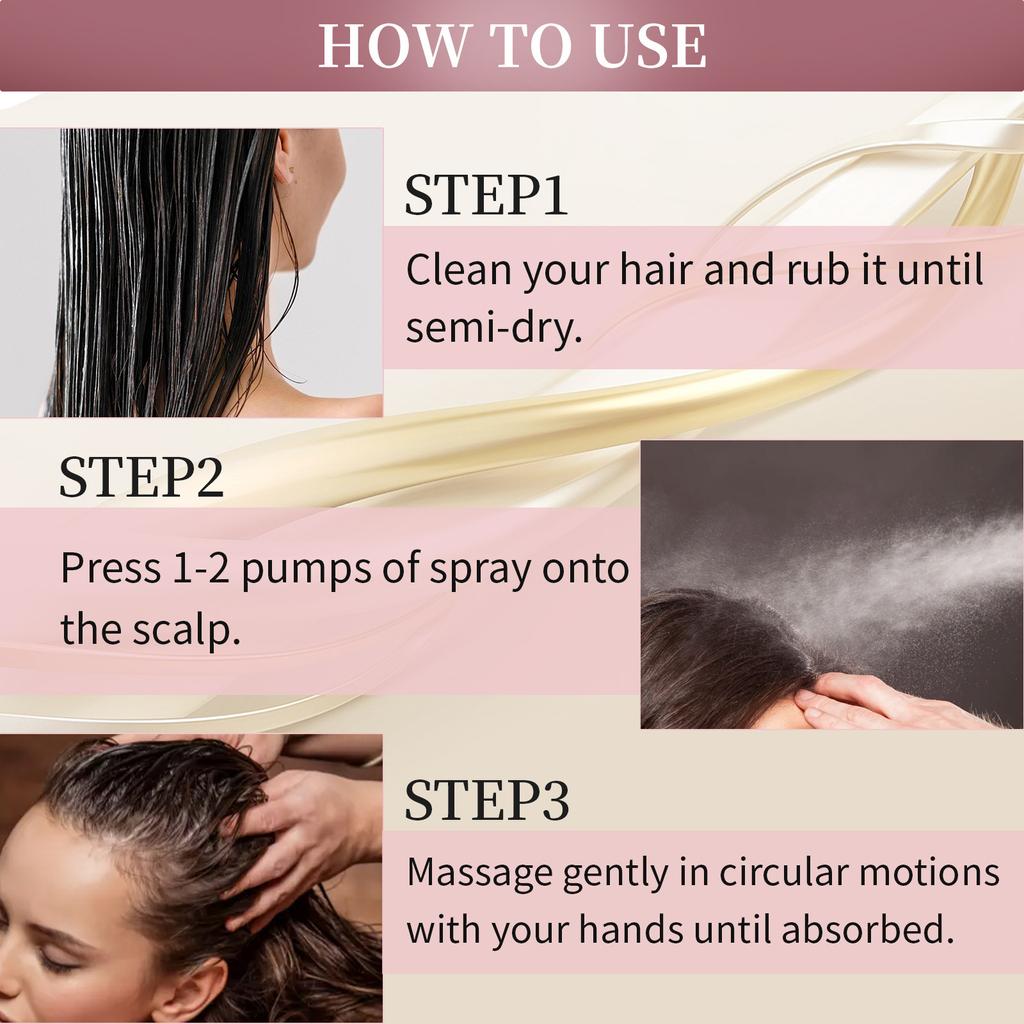 HOW TO USE

STEP1

Clean your hair and rub it until semi-dry.

STEP2

Press 1-2 pumps of spray onto the scalp.

STEP3

Massage gently in circular motions with your hands until absorbed.