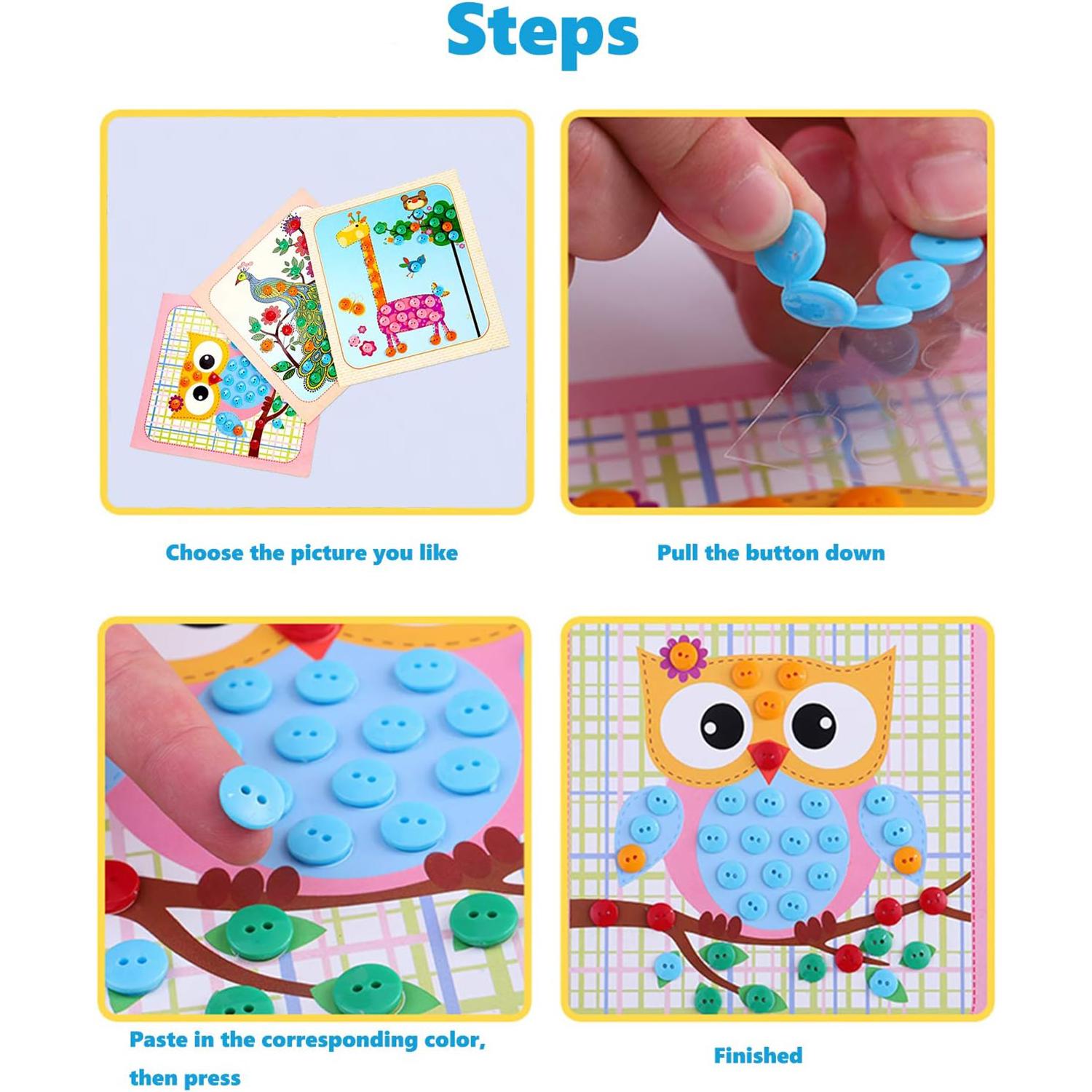 Steps

Choose the picture you like

Pull the button down

Paste in the corresponding color, then press

Finished