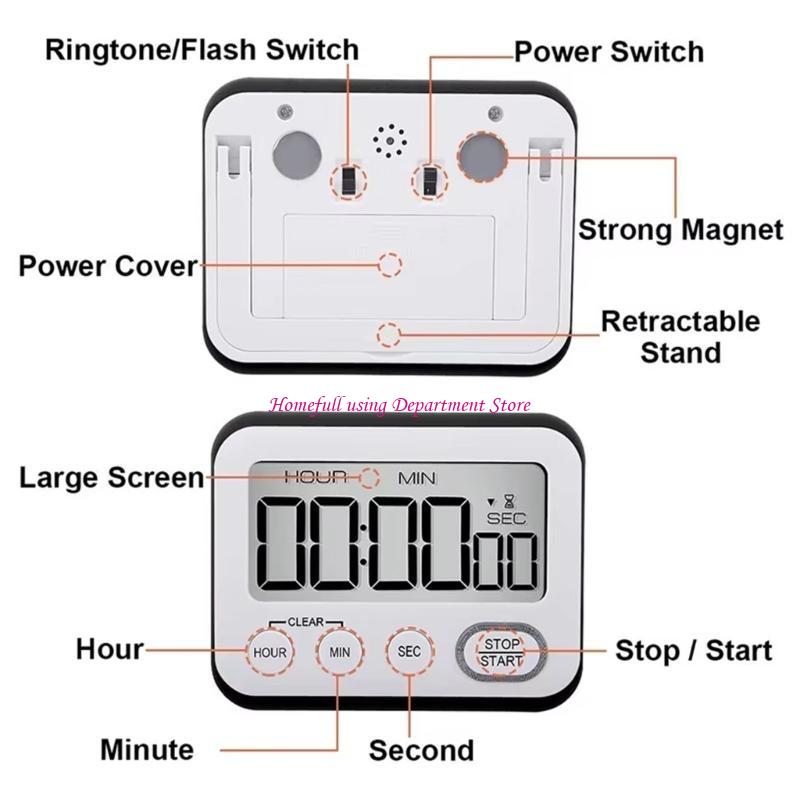 Ringtone/Flash Switch
Power Switch
Strong Magnet
Power Cover
Retractable Stand

Homefull using Department Store

Large Screen
HOUR MIN
SEC
00:00 00
CLEAR
HOUR MIN SEC
STOP
START
Hour
Stop / Start
Minute
Second