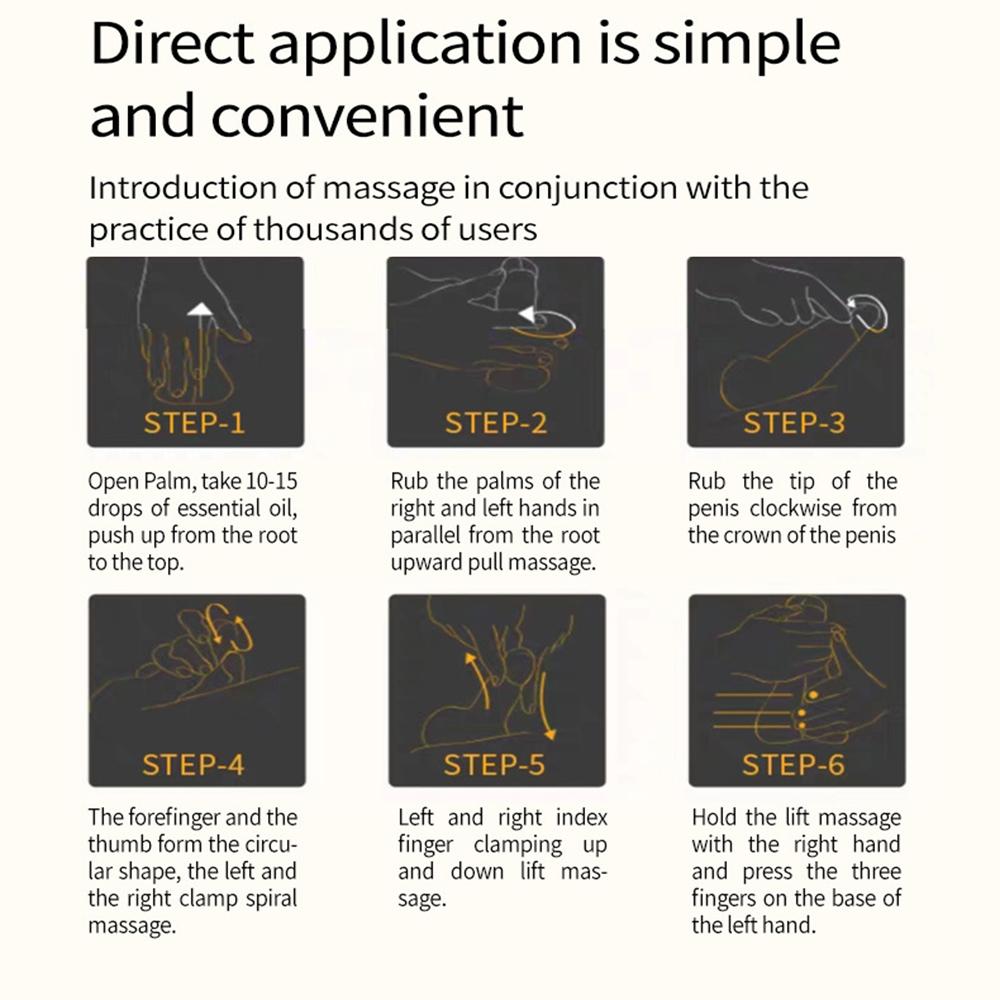 Direct application is simple and convenient

Introduction of massage in conjunction with the practice of thousands of users

STEP-1

Open Palm, take 10-15 drops of essential oil, push up from the root to the top.

STEP-2

Rub the palms of the right and left hands in parallel from the root upward pull massage.

STEP-3

Rub the tip of the penis clockwise from the crown of the penis

STEP-4

The forefinger and the thumb form the circular shape, the left and the right clamp spiral massage.

STEP-5

Left and right index finger clamping up and down lift massage.

STEP-6

Hold the lift massage with the right hand and press the three fingers on the base of the left hand.