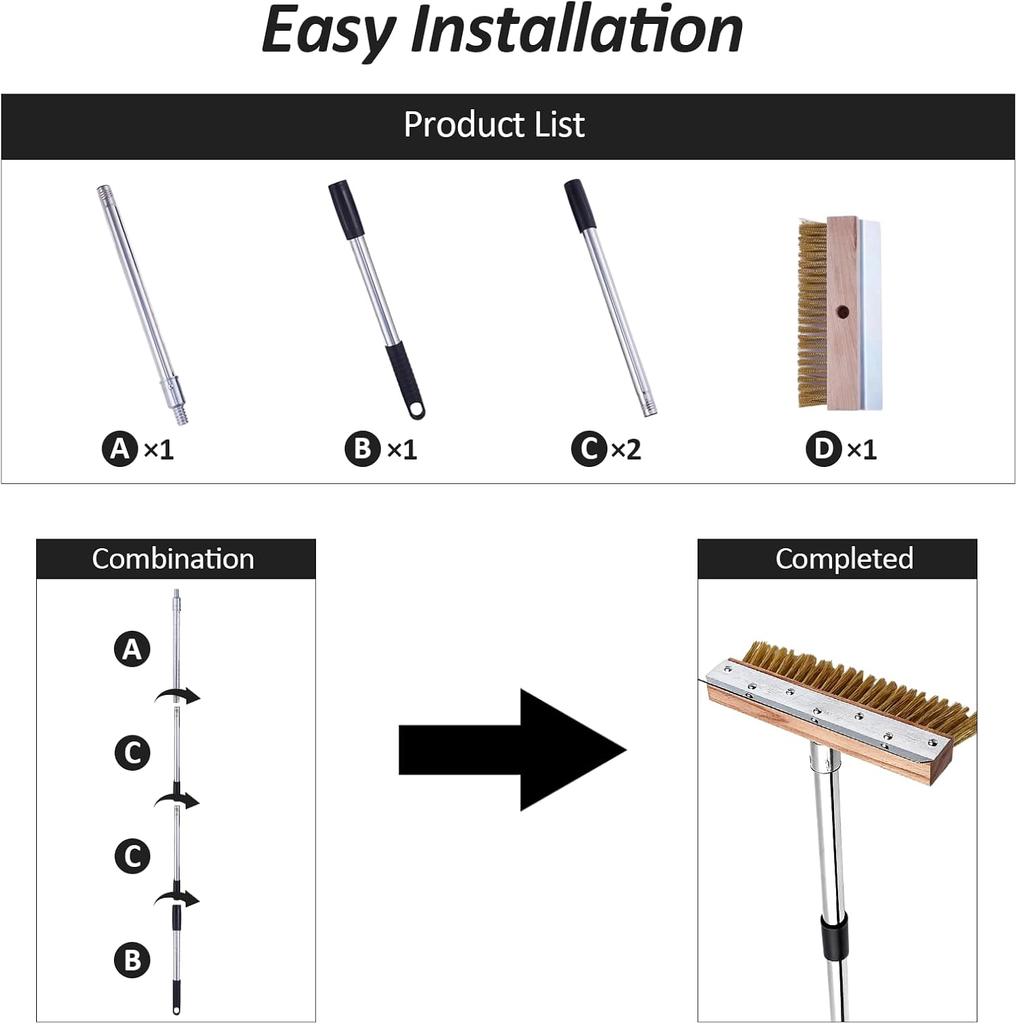 Easy Installation

Product List

A ×1

B ×1

C ×2

D ×1

Combination

A

C

C

B

Completed