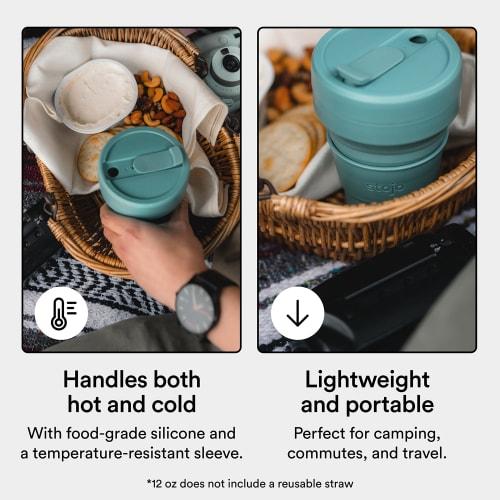 stojo

Handles both hot and cold

With food-grade silicone and a temperature-resistant sleeve.

Lightweight and portable

Perfect for camping, commutes, and travel.

*12 oz does not include a reusable straw