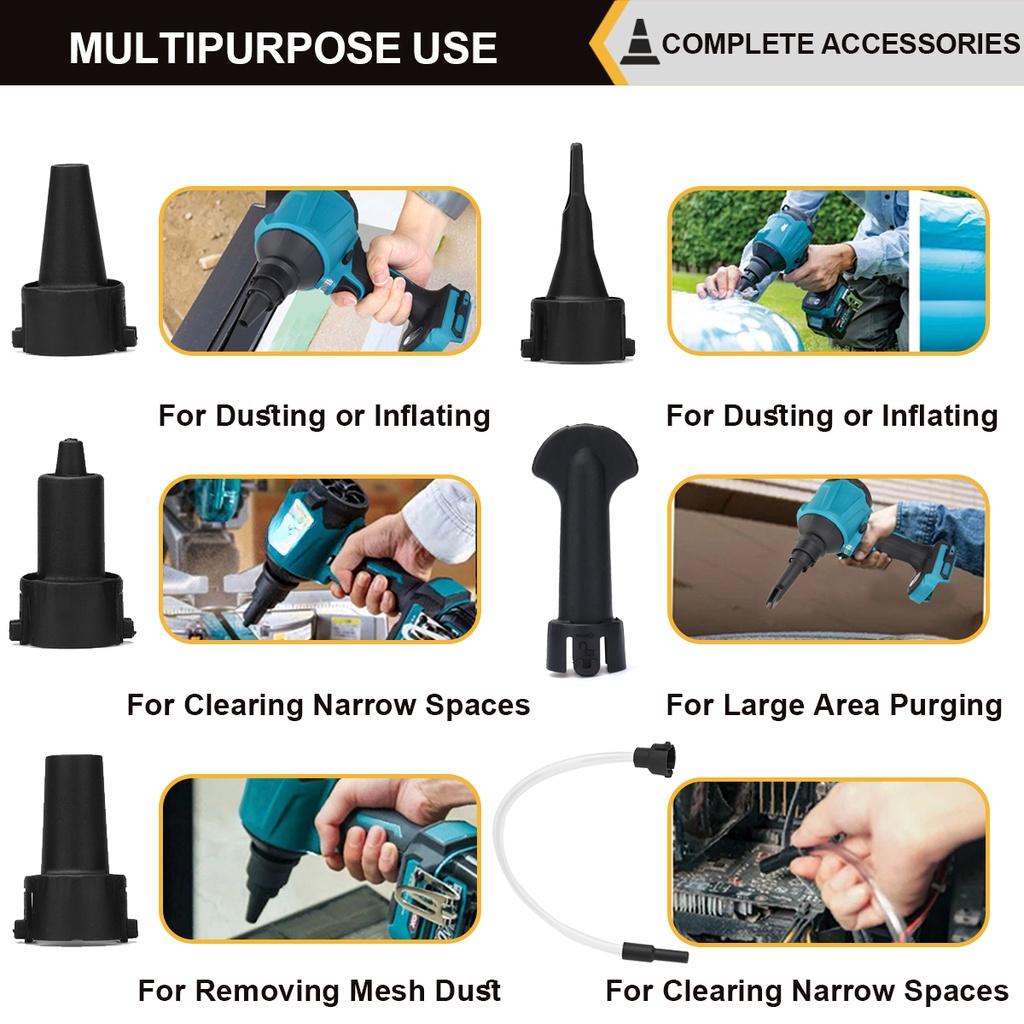 MULTIPURPOSE USE

COMPLETE ACCESSORIES

For Dusting or Inflating

For Dusting or Inflating

For Clearing Narrow Spaces

For Large Area Purging

For Removing Mesh Dust

For Clearing Narrow Spaces