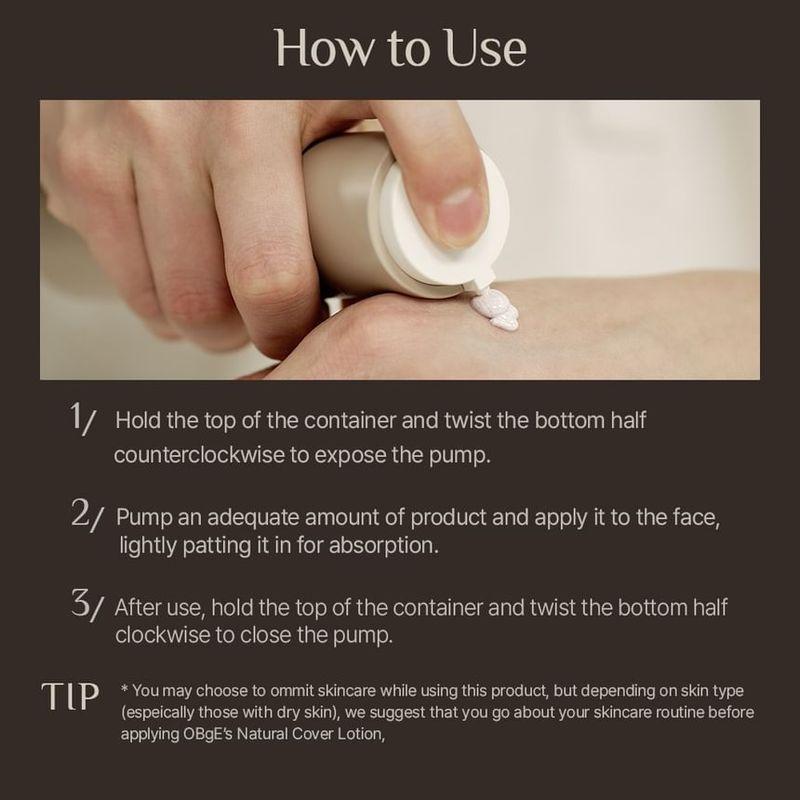 How to Use

1/ Hold the top of the container and twist the bottom half counterclockwise to expose the pump.

2/ Pump an adequate amount of product and apply it to the face, lightly patting it in for absorption.

3/ After use, hold the top of the container and twist the bottom half clockwise to close the pump.

TIP * You may choose to ommit skincare while using this product, but depending on skin type (espeically those with dry skin), we suggest that you go about your skincare routine before applying OBgE's Natural Cover Lotion,