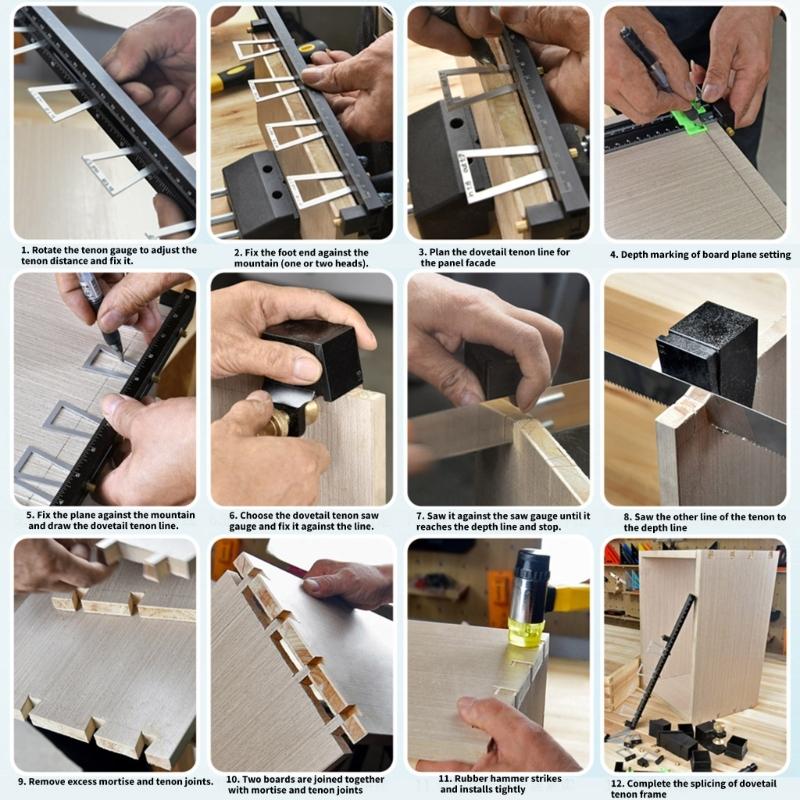 1. Rotate the tenon gauge to adjust the tenon distance and fix it.

2. Fix the foot end against the mountain (one or two heads).

3. Plan the dovetail tenon line for the panel facade

4. Depth marking of board plane setting

5. Fix the plane against the mountain and draw the dovetail tenon line.

6. Choose the dovetail tenon saw gauge and fix it against the line.

7. Saw it against the saw gauge until it reaches the depth line and stop.

8. Saw the other line of the tenon to the depth line

9. Remove excess mortise and tenon joints.

10. Two boards are joined together with mortise and tenon joints

11. Rubber hammer strikes and installs tightly

12. Complete the splicing of dovetail tenon frame