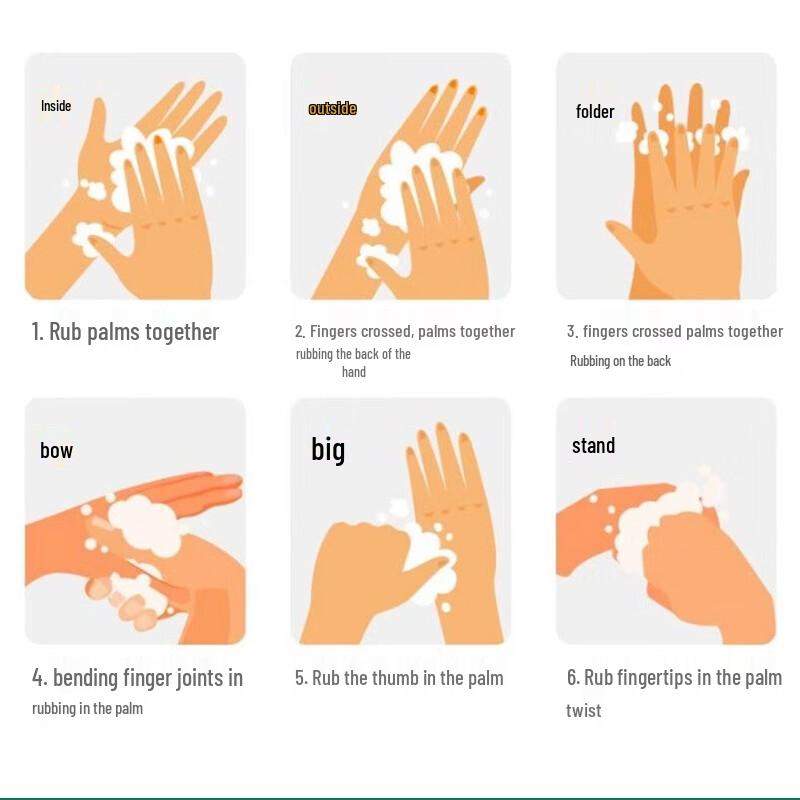 Inside

1. Rub palms together

outside

2. Fingers crossed, palms together rubbing the back of the hand

folder

3. fingers crossed palms together Rubbing on the back

bow

4. bending finger joints in rubbing in the palm

big

5. Rub the thumb in the palm

stand

6. Rub fingertips in the palm twist