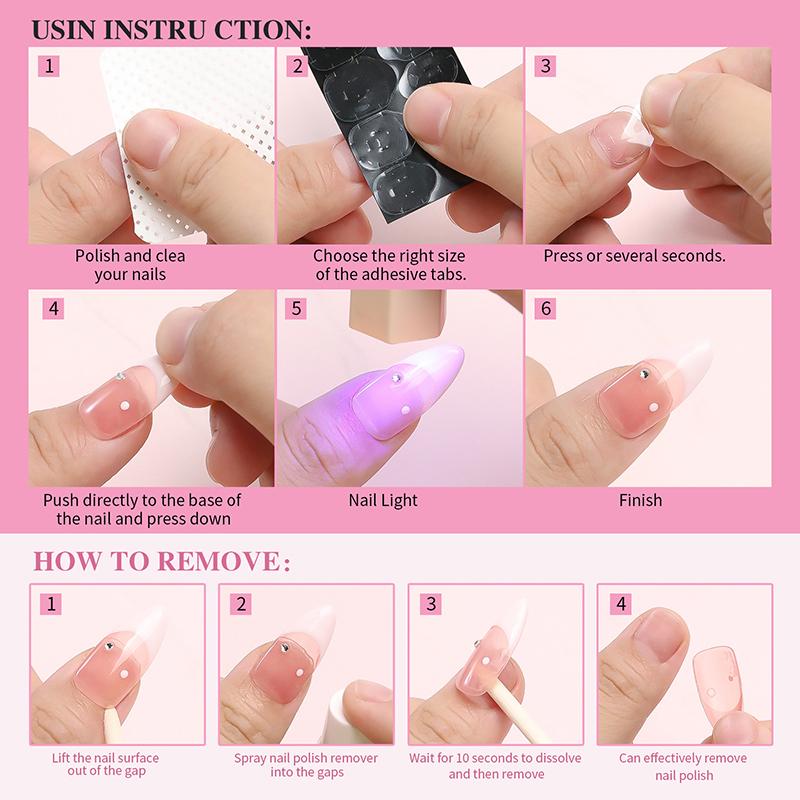 USIN INSTRU CTION:

1
Polish and clea your nails

2
Choose the right size of the adhesive tabs.

3
Press or several seconds.

4
Push directly to the base of the nail and press down

5
Nail Light

6
Finish

HOW TO REMOVE:

1
Lift the nail surface out of the gap

2
Spray nail polish remover into the gaps

3
Wait for 10 seconds to dissolve and then remove

4
Can effectively remove nail polish