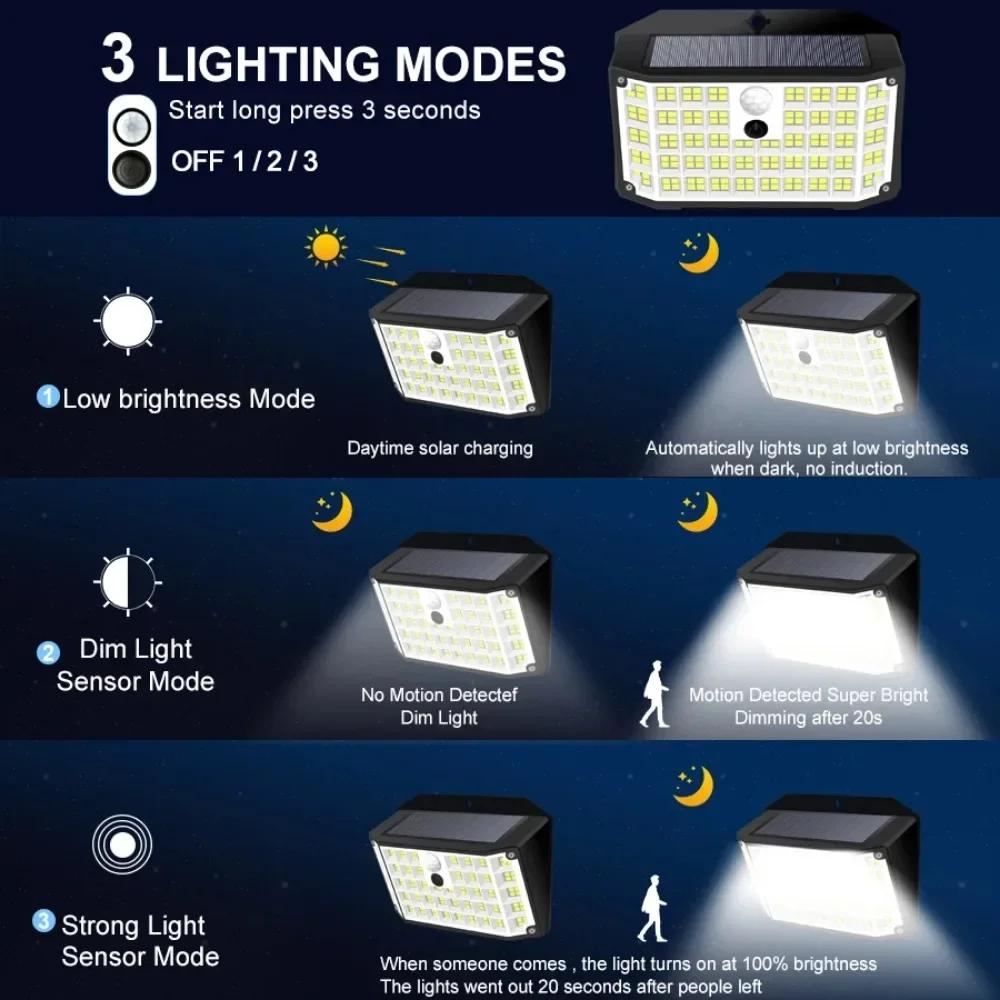 3 LIGHTING MODES

Start long press 3 seconds

OFF 1 / 2 / 3

1 Low brightness Mode

Daytime solar charging

Automatically lights up at low brightness when dark, no induction.

2 Dim Light Sensor Mode

No Motion Detectef Dim Light

Motion Detected Super Bright Dimming after 20s

3 Strong Light Sensor Mode

When someone comes , the light turns on at 100% brightness
The lights went out 20 seconds after people left