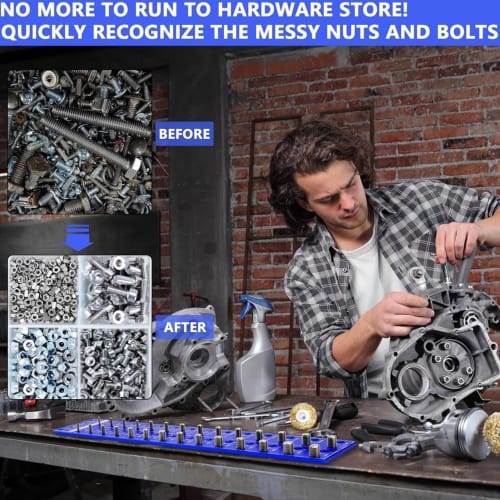 NO MORE TO RUN TO HARDWARE STORE!
QUICKLY RECOGNIZE THE MESSY NUTS AND BOLTS

BEFORE

AFTER