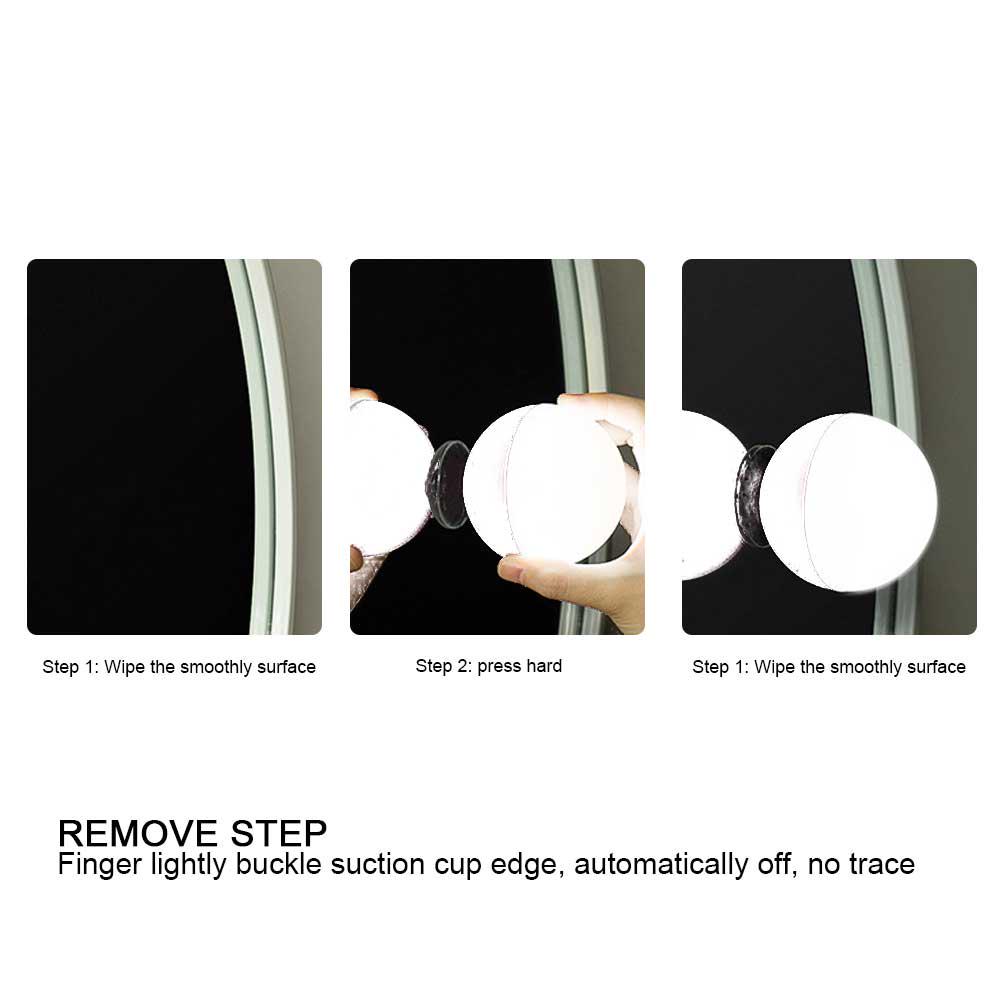 Step 1: Wipe the smoothly surface

Step 2: press hard

Step 1: Wipe the smoothly surface

REMOVE STEP
Finger lightly buckle suction cup edge, automatically off, no trace