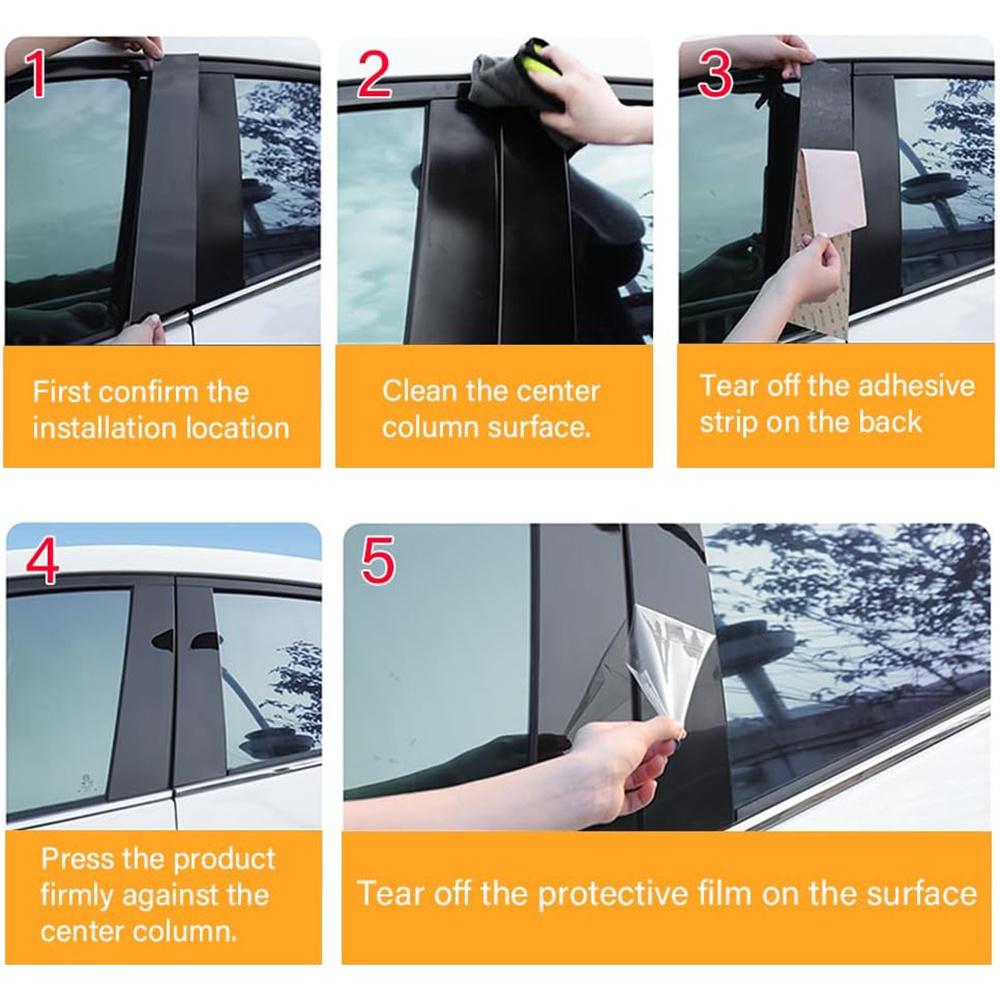 1

First confirm the installation location

2

Clean the center column surface.

3

Tear off the adhesive strip on the back

4

Press the product firmly against the center column.

5

Tear off the protective film on the surface