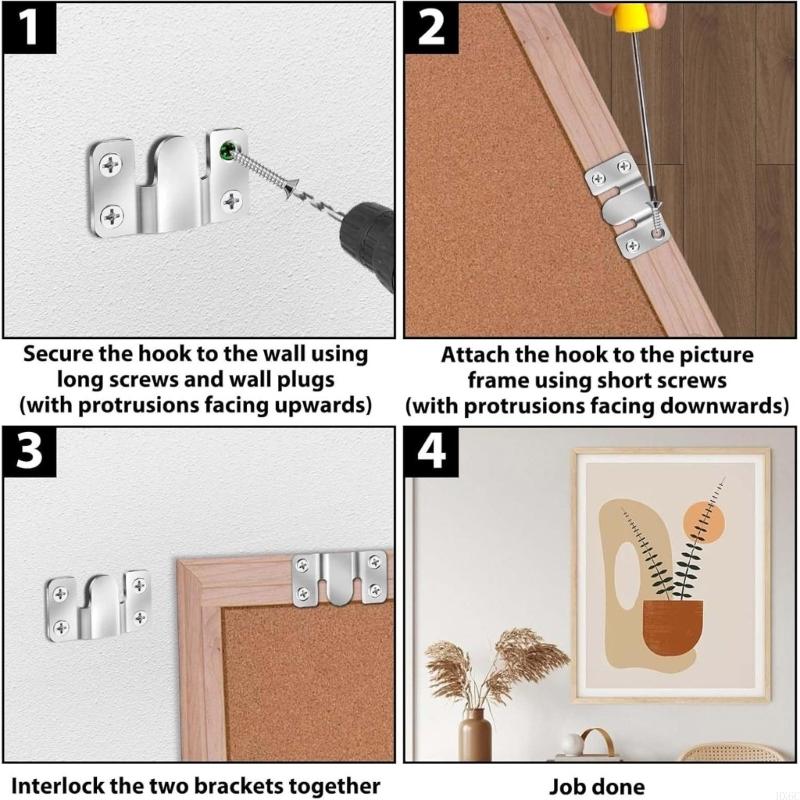 1

Secure the hook to the wall using long screws and wall plugs (with protrusions facing upwards)

2

Attach the hook to the picture frame using short screws (with protrusions facing downwards)

3

Interlock the two brackets together

4

Job done