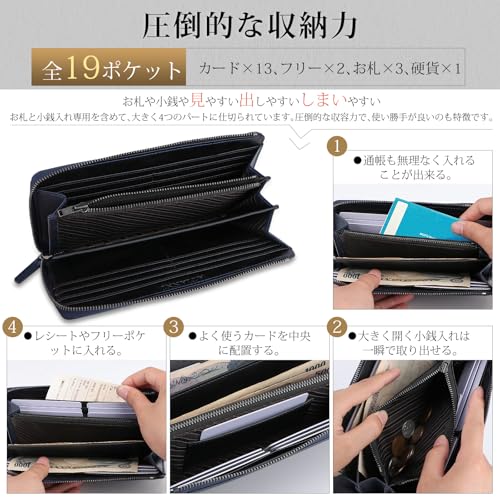 圧倒的な収納力

全19ポケット

カード×13、フリー×2、お札×3、硬貨×1

お札や小銭や見やすい出しやすいしまいやすい

お札と小銭入れ専用を含めて、大きく4つのパートに仕切られています。圧倒的な収容力で、使い勝手が良いのも特徴です。

1
●通帳も無理なく入れることが出来る。

4
●レシートやフリーポケットに入れる。

3
●よく使うカードを中央に配置する。

2
●大きく開く小銭入れは一瞬で取り出せる。