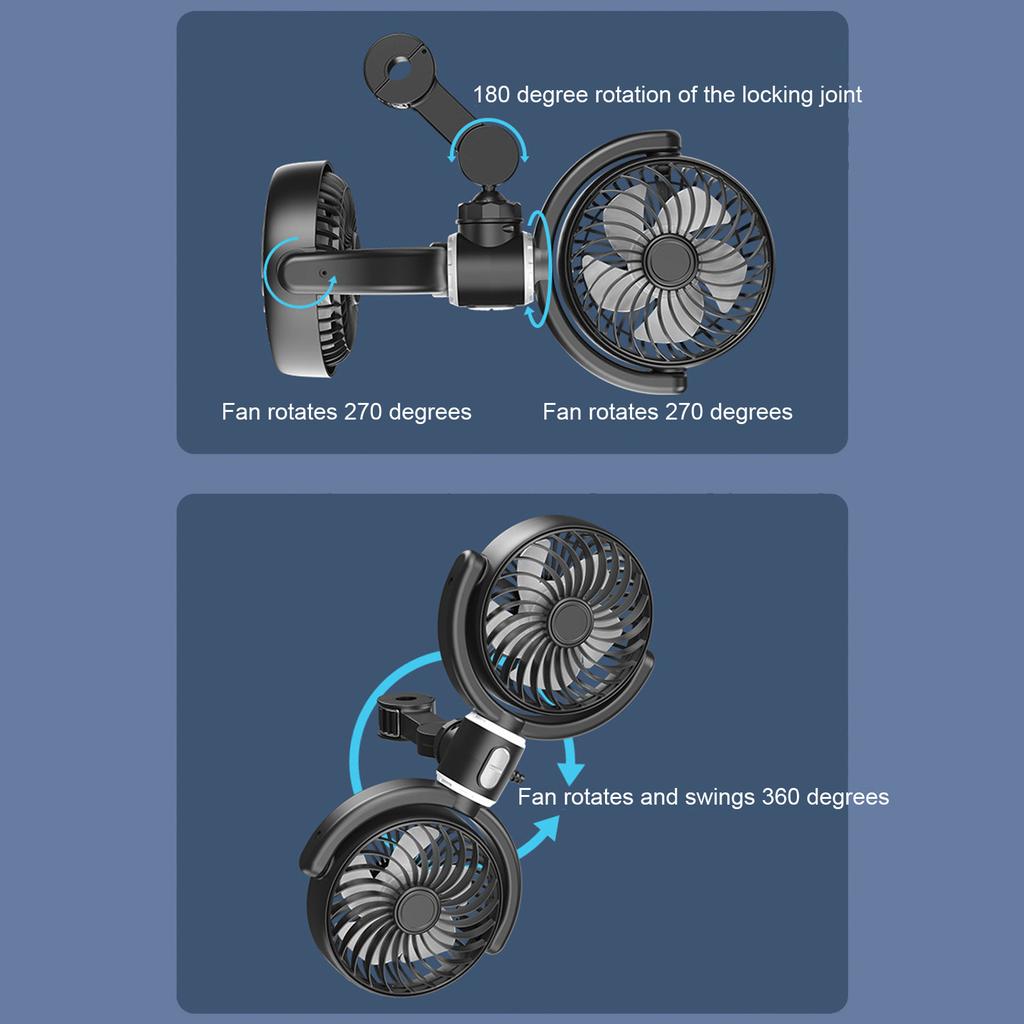 180 degree rotation of the locking joint

Fan rotates 270 degrees

Fan rotates 270 degrees

Fan rotates and swings 360 degrees