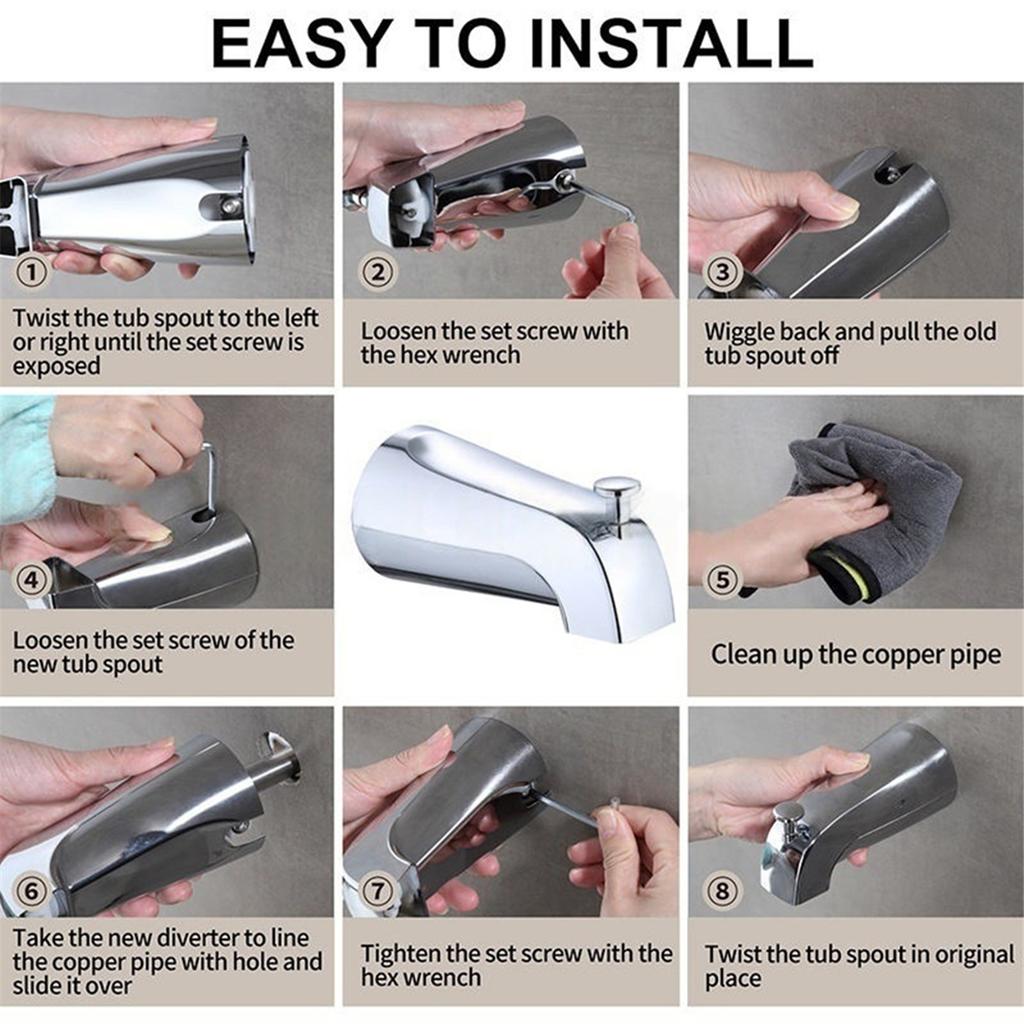 EASY TO INSTALL

①
Twist the tub spout to the left or right until the set screw is exposed

②
Loosen the set screw with the hex wrench

③
Wiggle back and pull the old tub spout off

④
Loosen the set screw of the new tub spout

⑤
Clean up the copper pipe

⑥
Take the new diverter to line the copper pipe with hole and slide it over

⑦
Tighten the set screw with the hex wrench

⑧
Twist the tub spout in original place