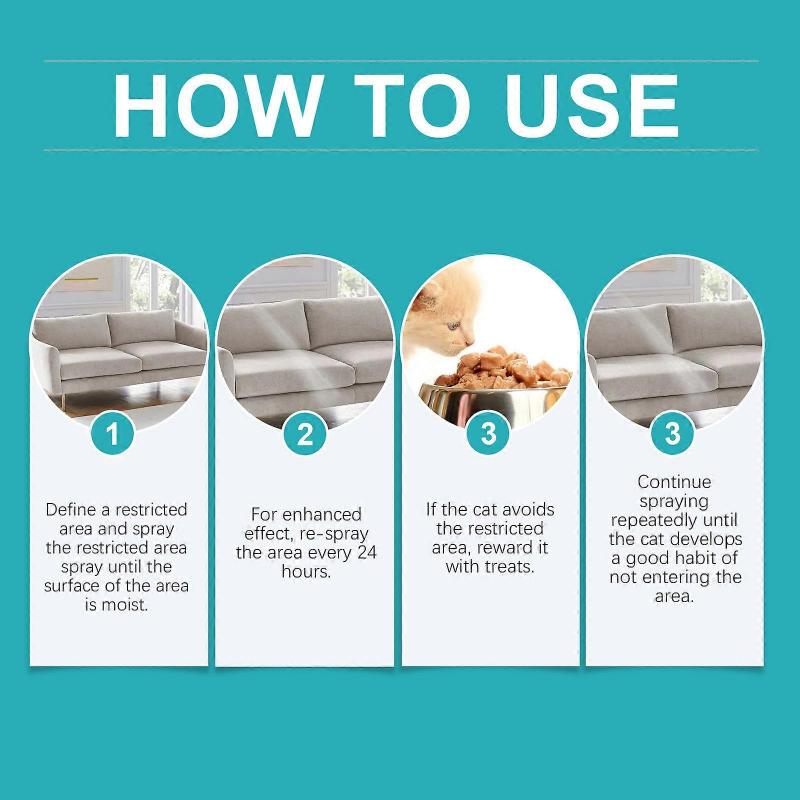 HOW TO USE

1

Define a restricted area and spray the restricted area spray until the surface of the area is moist.

2

For enhanced effect, re-spray the area every 24 hours.

3

If the cat avoids the restricted area, reward it with treats.

3

Continue spraying repeatedly until the cat develops a good habit of not entering the area.