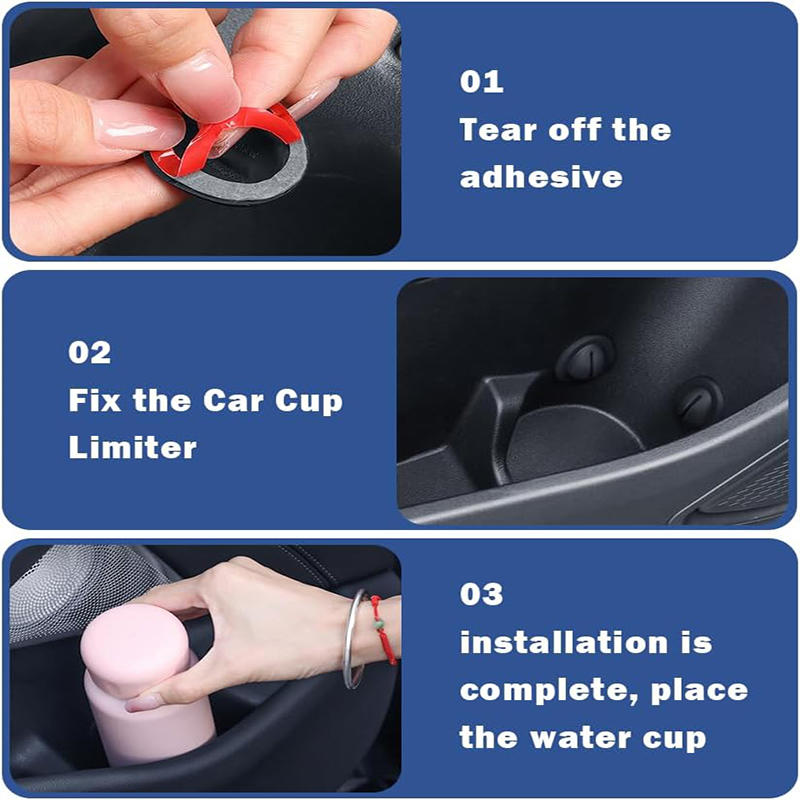 01
Tear off the adhesive

02
Fix the Car Cup Limiter

03
installation is complete, place the water cup