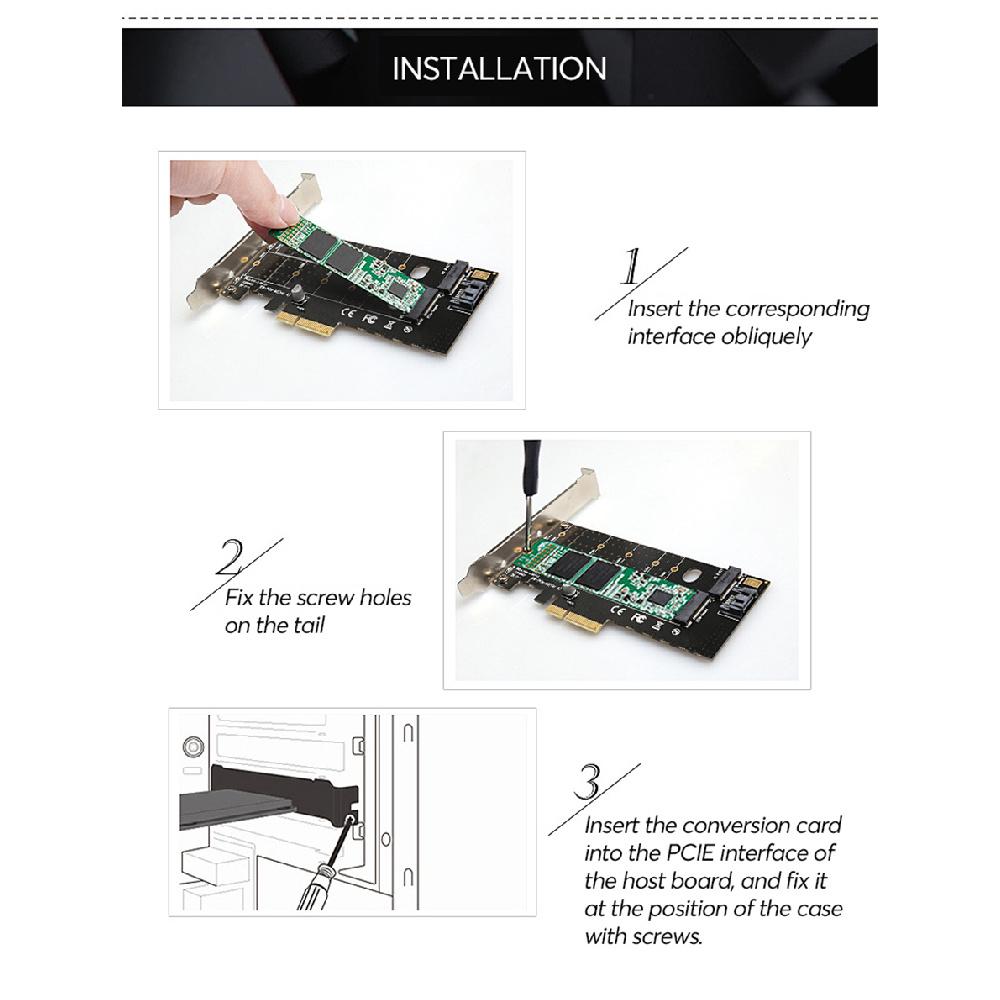 INSTALLATION

1
Insert the corresponding interface obliquely

2
Fix the screw holes on the tail

3
Insert the conversion card into the PCIE interface of the host board, and fix it at the position of the case with screws.