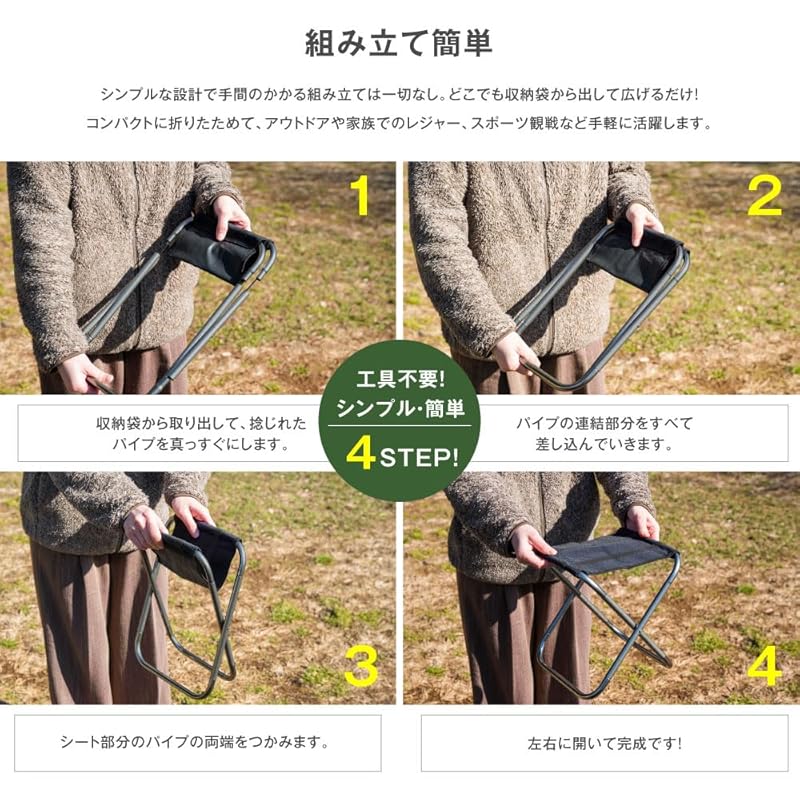 組み立て簡単

シンプルな設計で手間のかかる組み立ては一切なし。どこでも収納袋から出して広げるだけ!
コンパクトに折りたためて、アウトドアや家族でのレジャー、スポーツ観戦など手軽に活躍します。

1

2

工具不要!
シンプル・簡単
4STEP!

収納袋から取り出して、捻じれたパイプを真っすぐにします。

パイプの連結部分をすべて差し込んでいきます。

3

4

シート部分のパイプの両端をつかみます。

左右に開いて完成です!