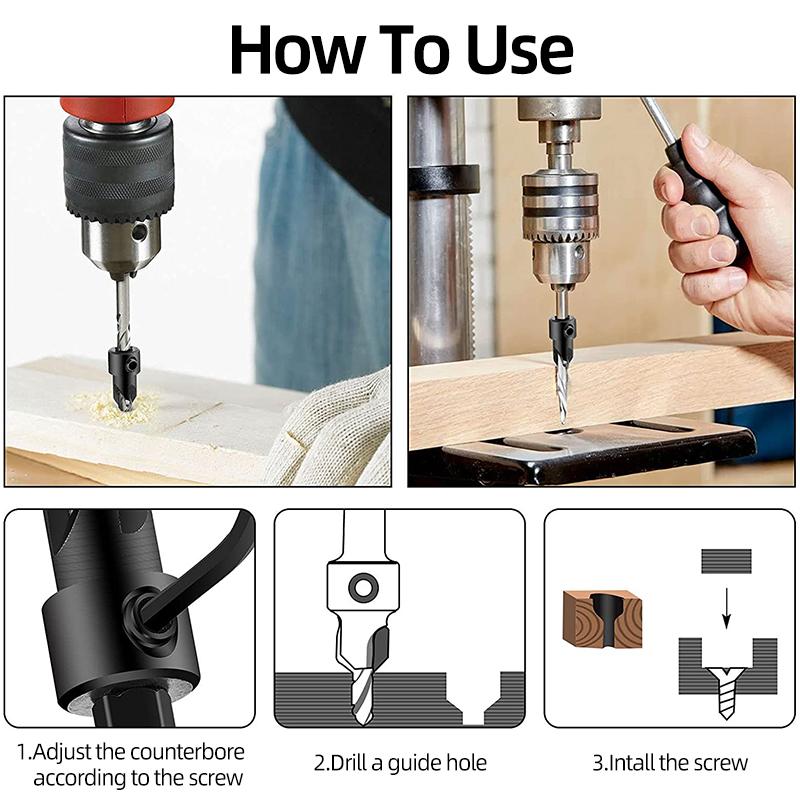 How To Use

1.Adjust the counterbore according to the screw

2.Drill a guide hole

3.Intall the screw