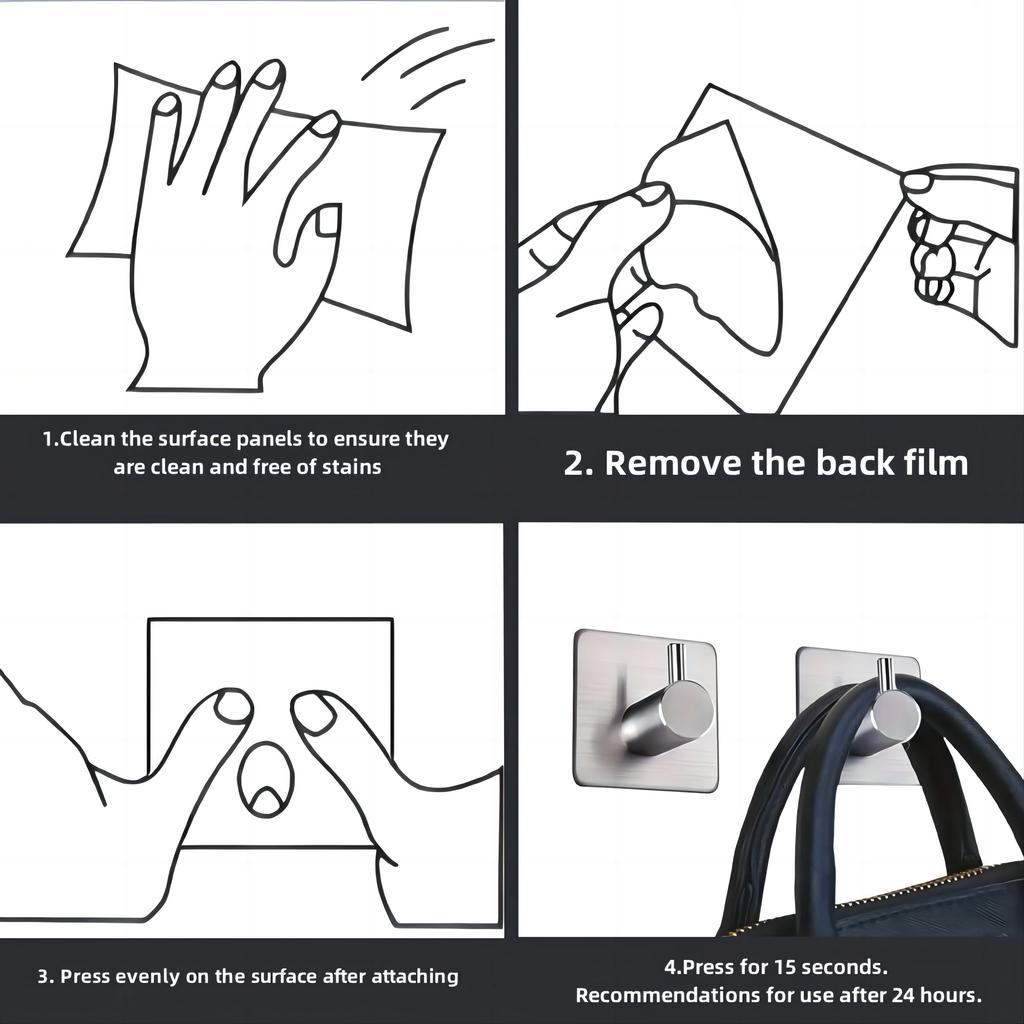 1.Clean the surface panels to ensure they are clean and free of stains

2. Remove the back film

3. Press evenly on the surface after attaching

4.Press for 15 seconds.
Recommendations for use after 24 hours.