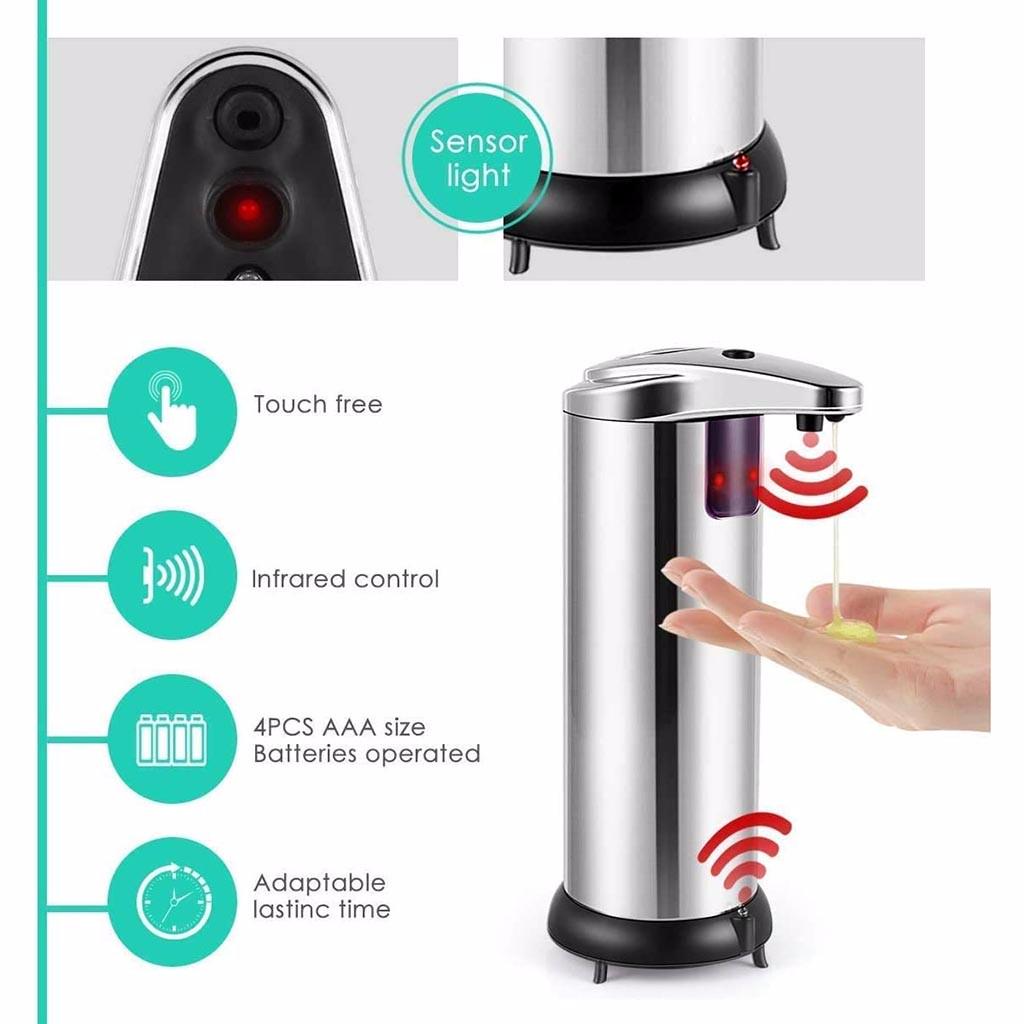 Sensor light

Touch free

Infrared control

4PCS AAA size Batteries operated

Adaptable lastinc time