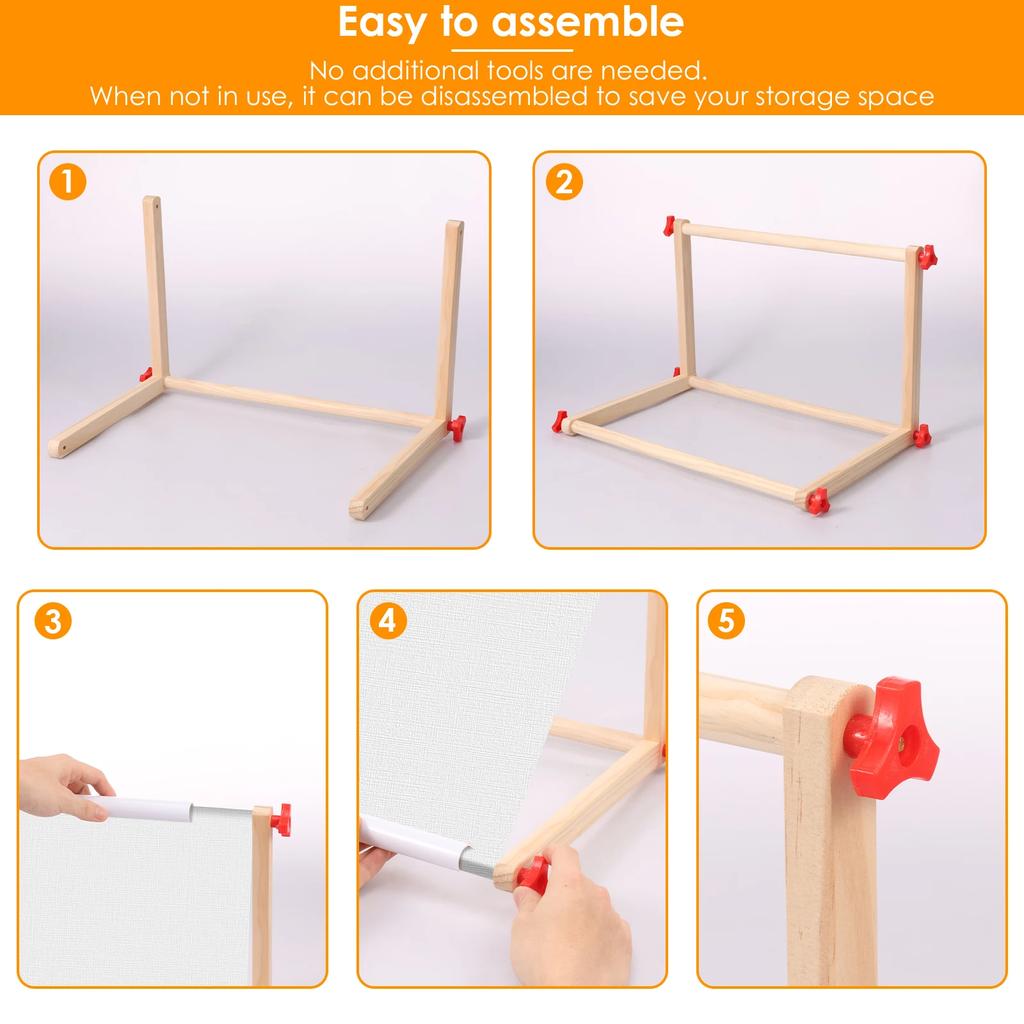 Easy to assemble

No additional tools are needed.
When not in use, it can be disassembled to save your storage space

1

2

3

4

5