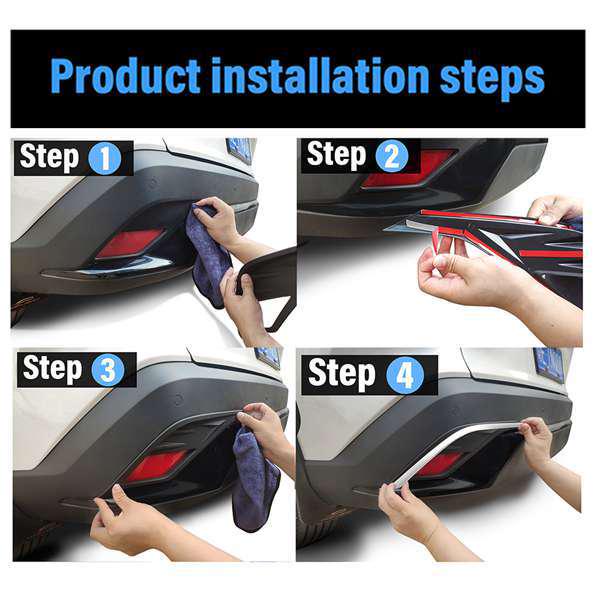 Product installation steps

Step 1

Step 2

Step 3

Step 4