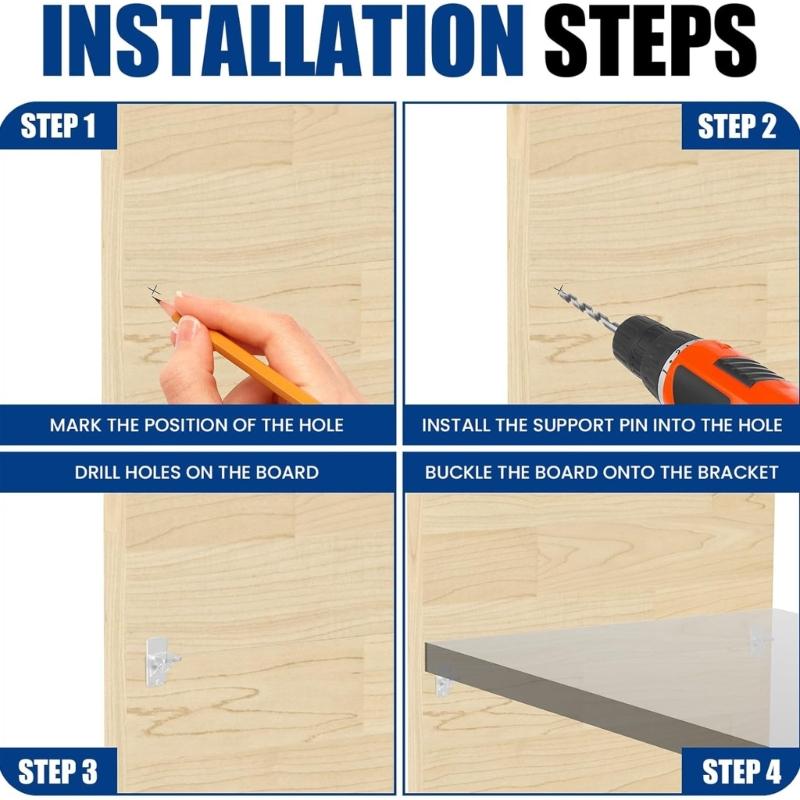 INSTALLATION STEPS

STEP 1

MARK THE POSITION OF THE HOLE

STEP 2

INSTALL THE SUPPORT PIN INTO THE HOLE

DRILL HOLES ON THE BOARD

STEP 3

BUCKLE THE BOARD ONTO THE BRACKET

STEP 4