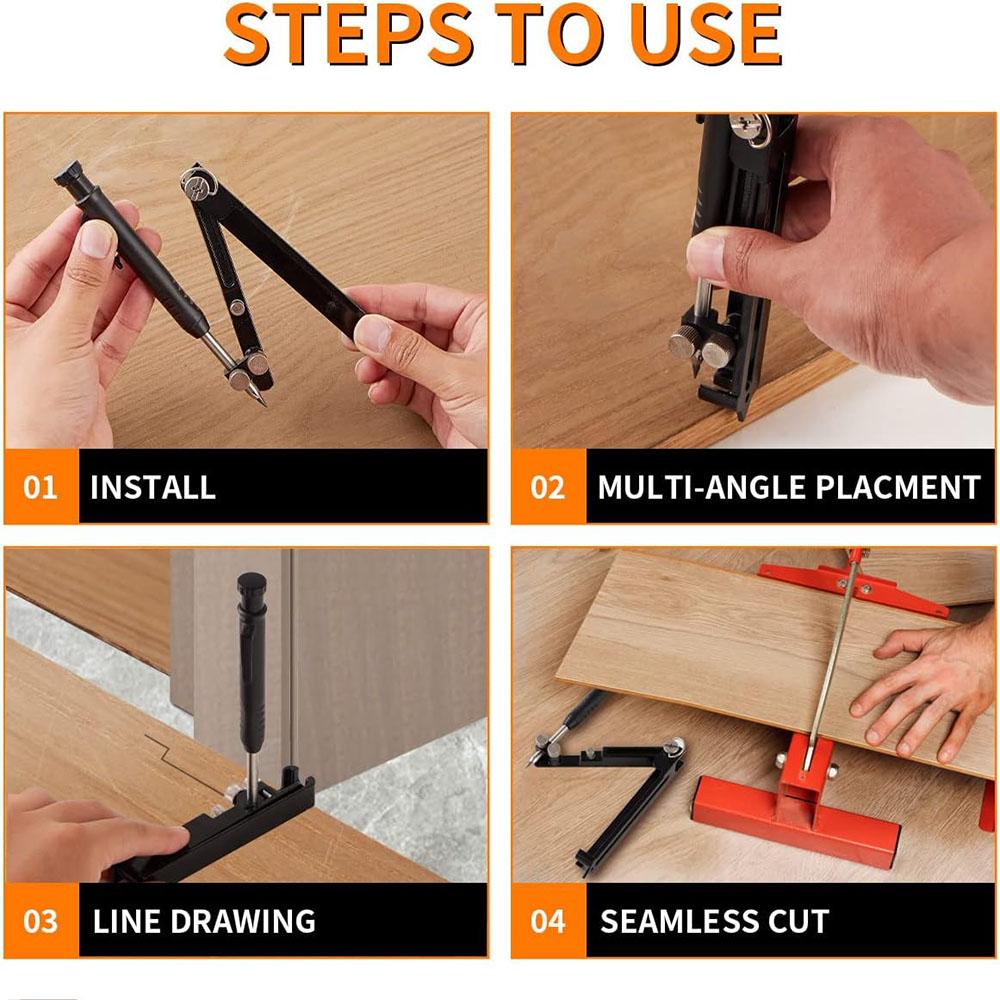 STEPS TO USE

01 INSTALL

02 MULTI-ANGLE PLACMENT

03 LINE DRAWING

04 SEAMLESS CUT