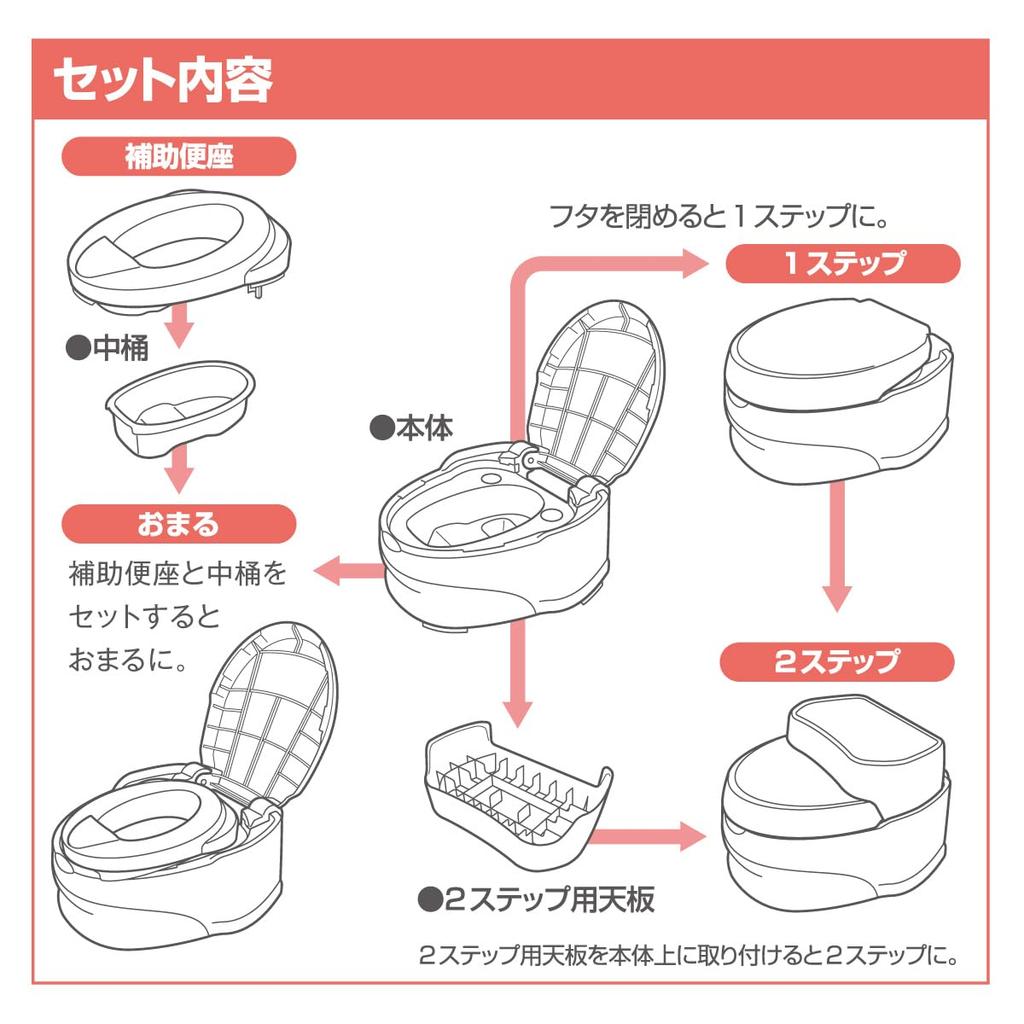 セット内容

補助便座

●中桶

おまる

補助便座と中桶をセットするとおまるに。

●本体

フタを閉めると１ステップに。

１ステップ

２ステップ

●２ステップ用天板

２ステップ用天板を本体上に取り付けると２ステップに。