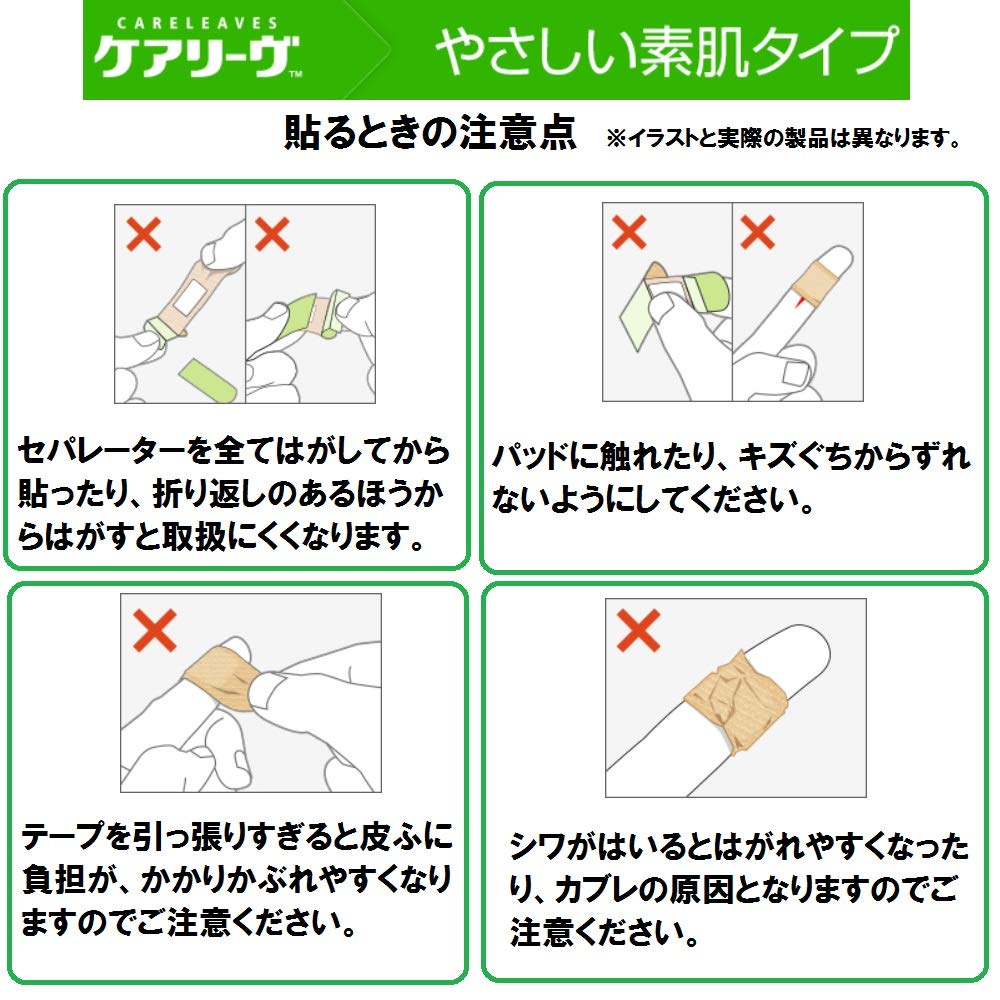 CARELEAVES
ケアリーヴ™

やさしい素肌タイプ

貼るときの注意点 ※イラストと実際の製品は異なります。

セパレーターを全てはがしてから貼ったり、折り返しのあるほうからはがすと取扱にくくなります。

パッドに触れたり、キズぐちからずれないようにしてください。

テープを引っ張りすぎると皮ふに負担が、かかりかぶれやすくなりますのでご注意ください。

シワがはいるとはがれやすくなったり、カブレの原因となりますのでご注意ください。