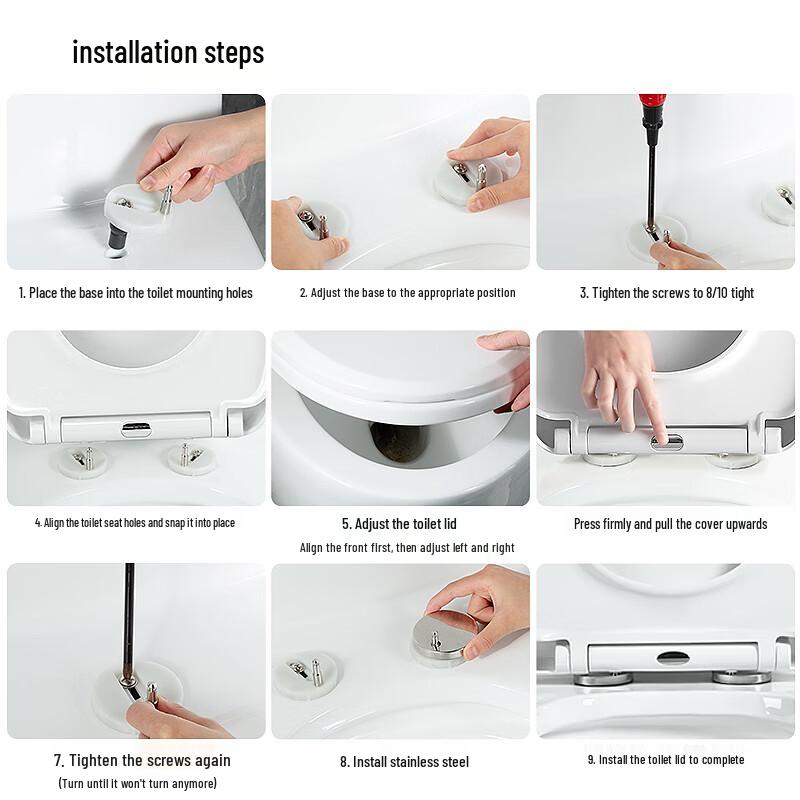 installation steps

1. Place the base into the toilet mounting holes

2. Adjust the base to the appropriate position

3. Tighten the screws to 8/10 tight

4. Align the toilet seat holes and snap it into place

5. Adjust the toilet lid
Align the front first, then adjust left and right

Press firmly and pull the cover upwards

7. Tighten the screws again
(Turn until it won't turn anymore)

8. Install stainless steel

9. Install the toilet lid to complete