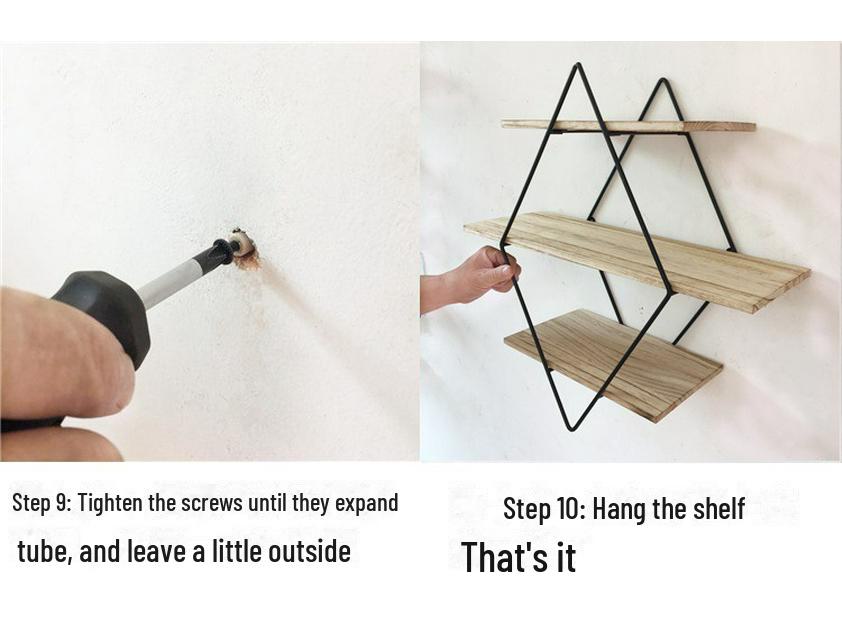 Step 9: Tighten the screws until they expand tube, and leave a little outside

Step 10: Hang the shelf
That's it