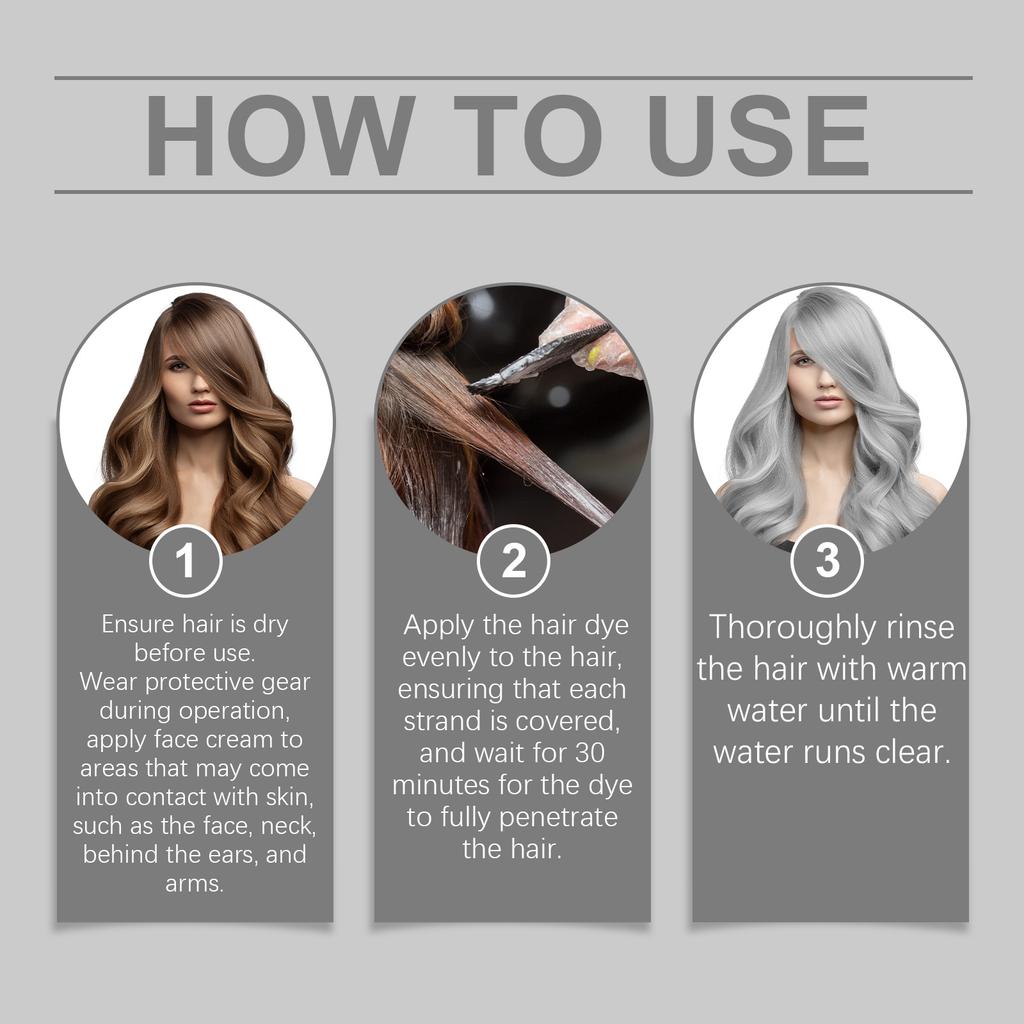 HOW TO USE

1

Ensure hair is dry before use.
Wear protective gear during operation, apply face cream to areas that may come into contact with skin, such as the face, neck, behind the ears, and arms.

2

Apply the hair dye evenly to the hair, ensuring that each strand is covered, and wait for 30 minutes for the dye to fully penetrate the hair.

3

Thoroughly rinse the hair with warm water until the water runs clear.