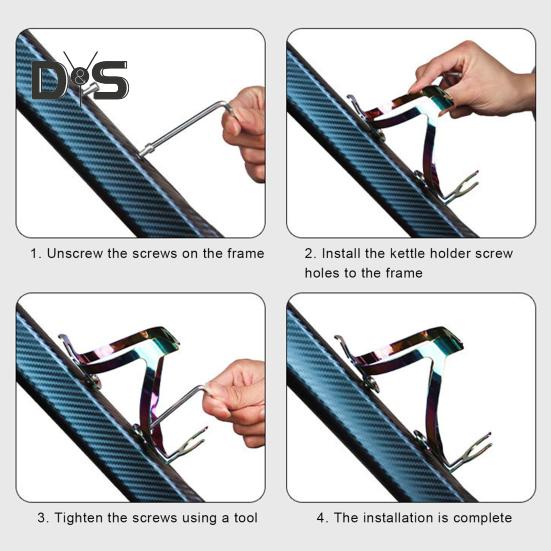 D&S

1. Unscrew the screws on the frame

2. Install the kettle holder screw holes to the frame

3. Tighten the screws using a tool

4. The installation is complete