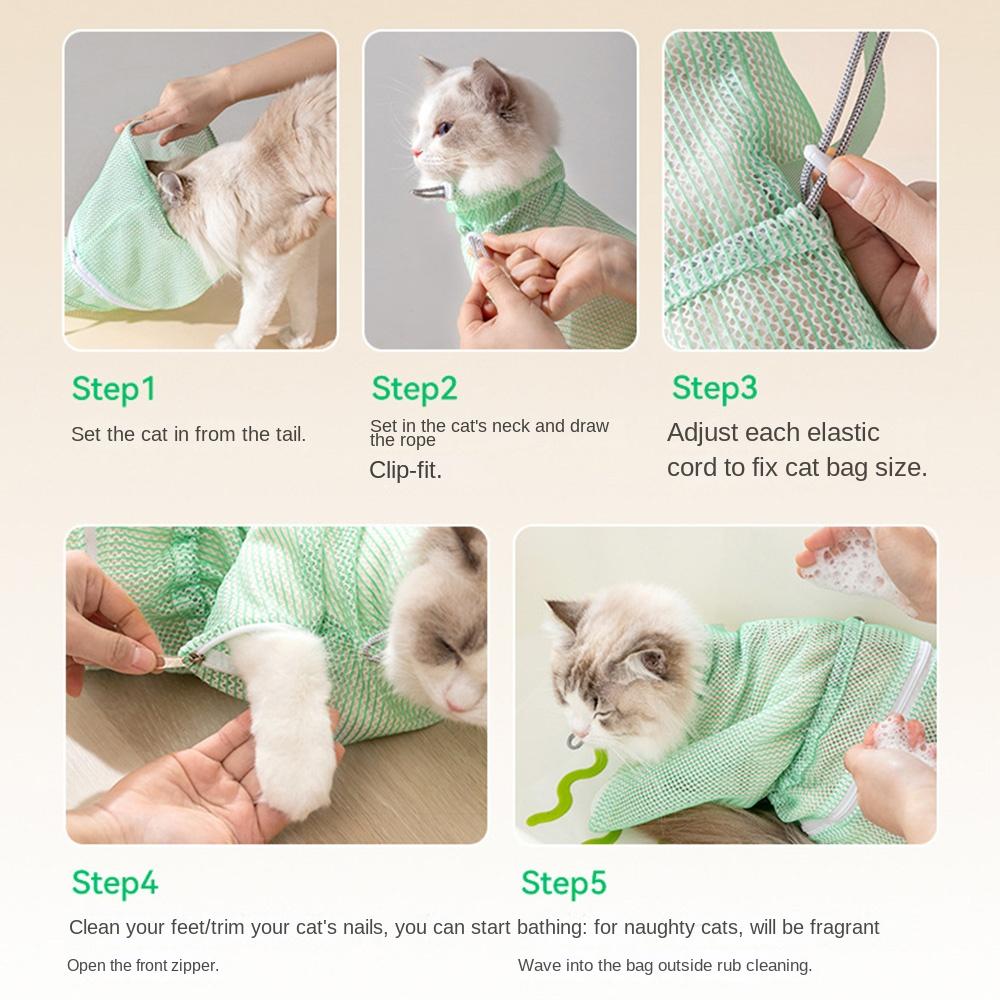 Step1
Set the cat in from the tail.

Step2
Set in the cat's neck and draw the rope
Clip-fit.

Step3
Adjust each elastic cord to fix cat bag size.

Step4

Step5

Clean your feet/trim your cat's nails, you can start bathing: for naughty cats, will be fragrant

Open the front zipper.

Wave into the bag outside rub cleaning.