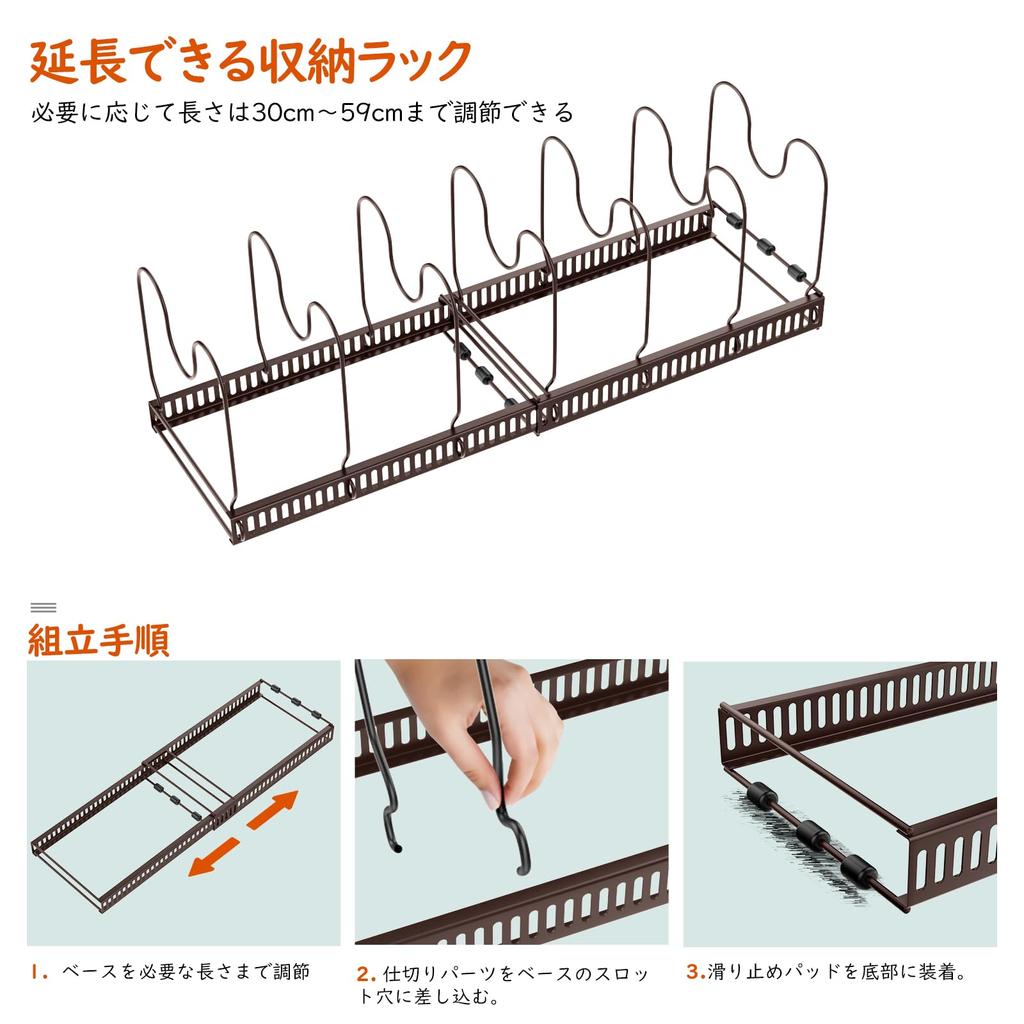 延長できる収納ラック

必要に応じて長さは30cm～59cmまで調節できる

組立手順

1. ベースを必要な長さまで調節

2. 仕切りパーツをベースのスロット穴に差し込む。

3.滑り止めパッドを底部に装着。