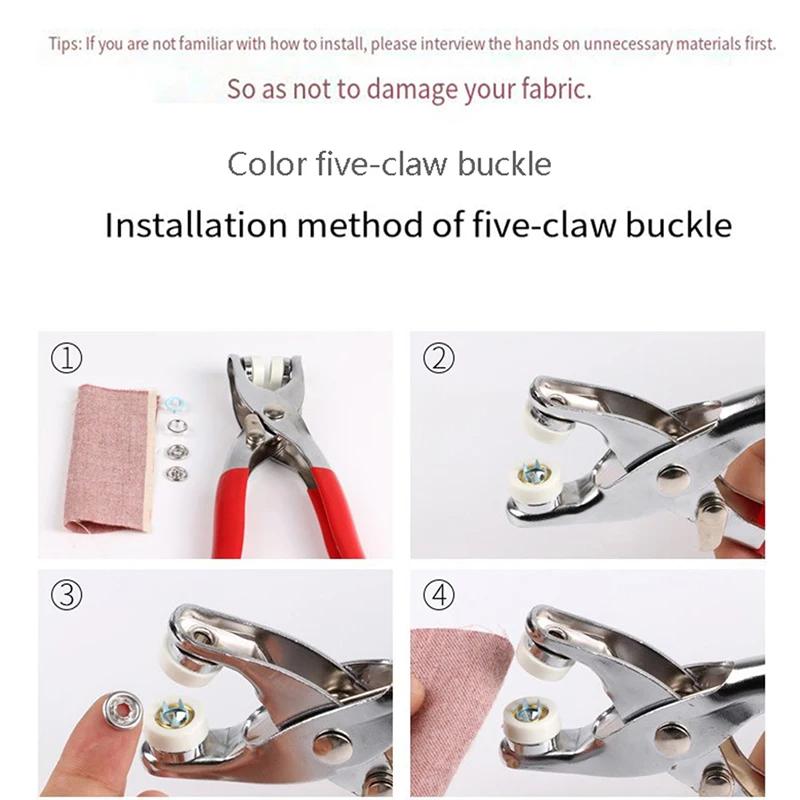 Tips: If you are not familiar with how to install, please interview the hands on unnecessary materials first.

So as not to damage your fabric.

Color five-claw buckle

Installation method of five-claw buckle

①

②

③

④