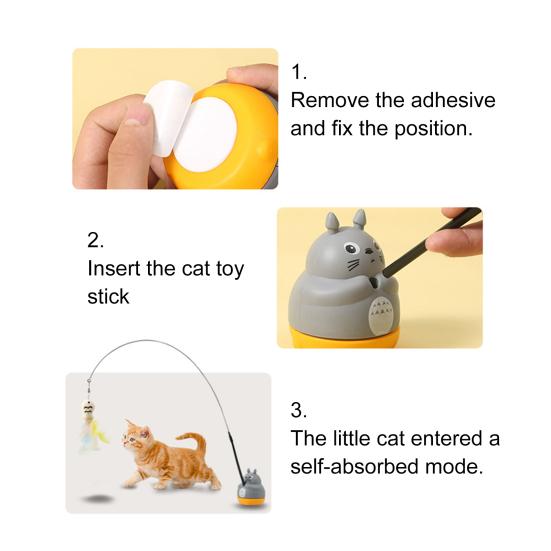 1.
Remove the adhesive and fix the position.

2.
Insert the cat toy stick

3.
The little cat entered a self-absorbed mode.