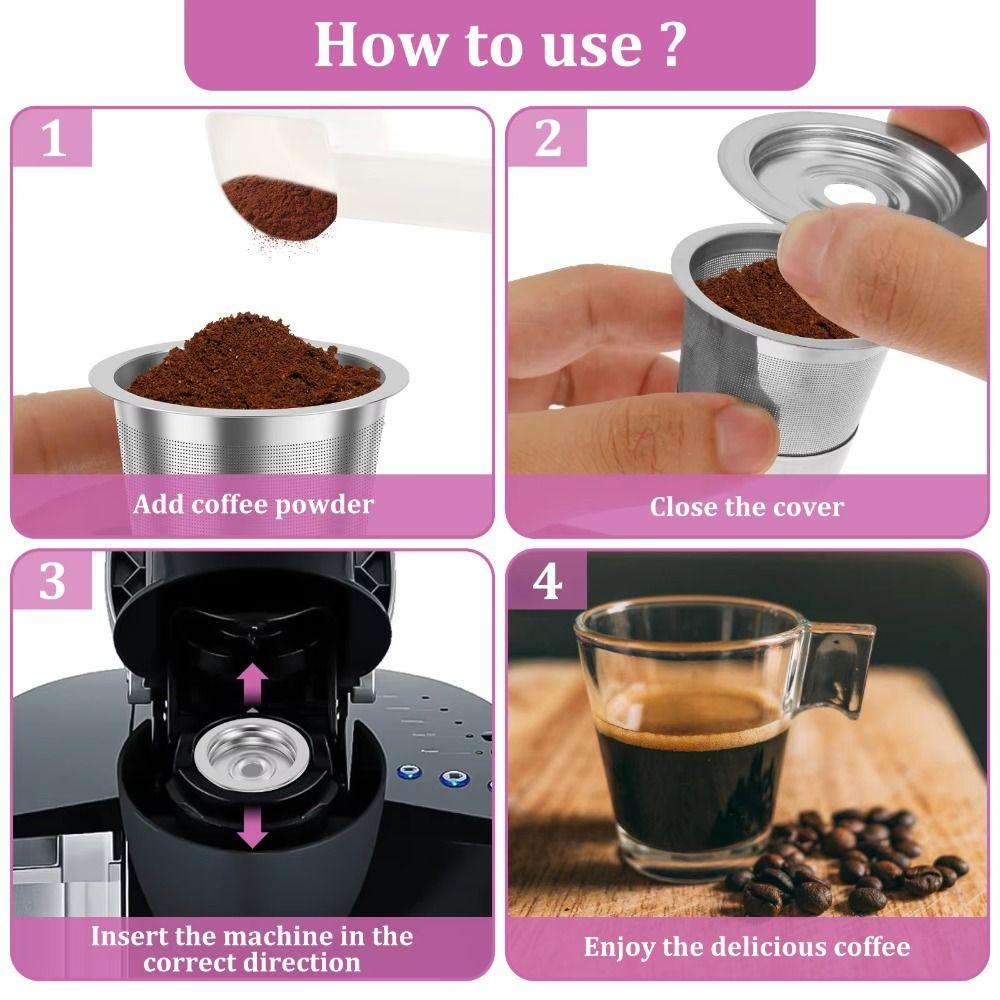 How to use ?

1

Add coffee powder

2

Close the cover

3

Insert the machine in the correct direction

4

Enjoy the delicious coffee