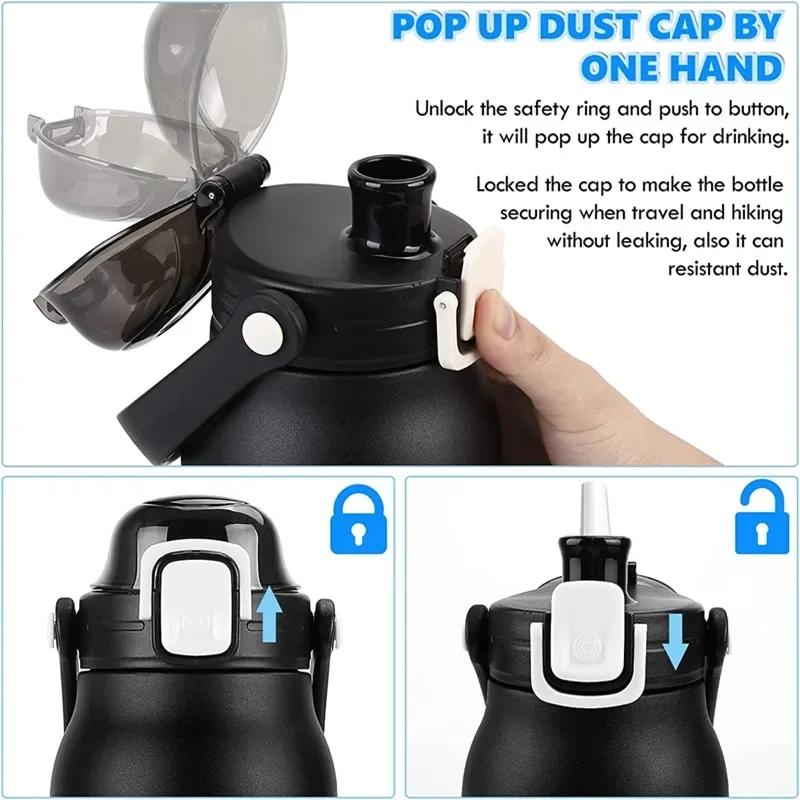 POP UP DUST CAP BY ONE HAND

Unlock the safety ring and push to button, it will pop up the cap for drinking.

Locked the cap to make the bottle securing when travel and hiking without leaking, also it can resistant dust.