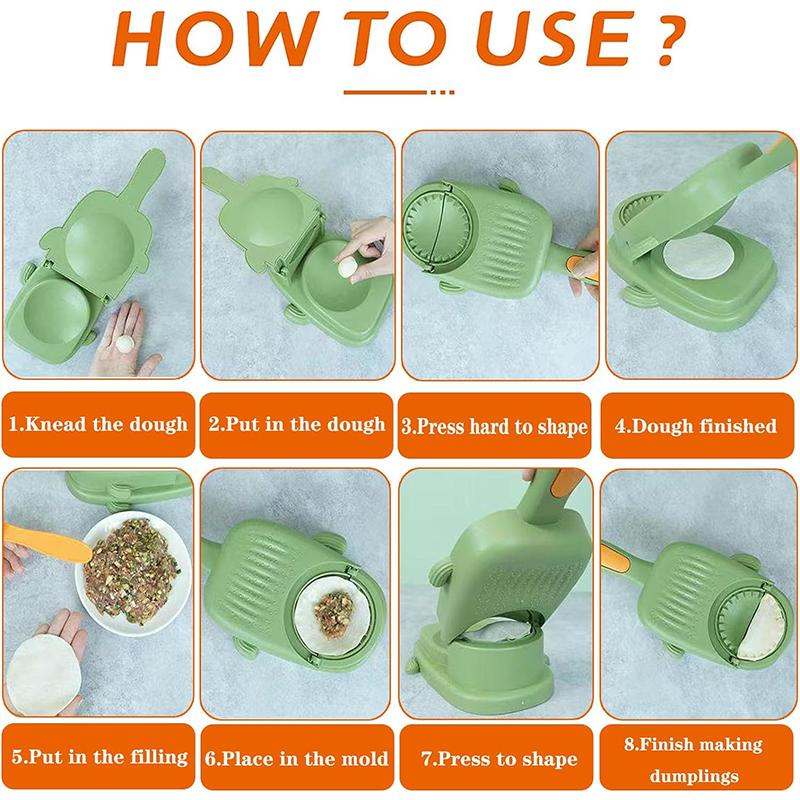 HOW TO USE ?

1.Knead the dough

2.Put in the dough

3.Press hard to shape

4.Dough finished

5.Put in the filling

6.Place in the mold

7.Press to shape

8.Finish making dumplings