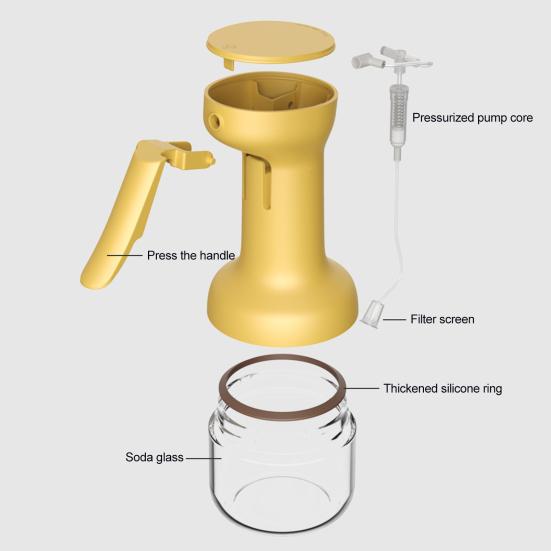 Pressurized pump core

Press the handle

Filter screen

Thickened silicone ring

Soda glass