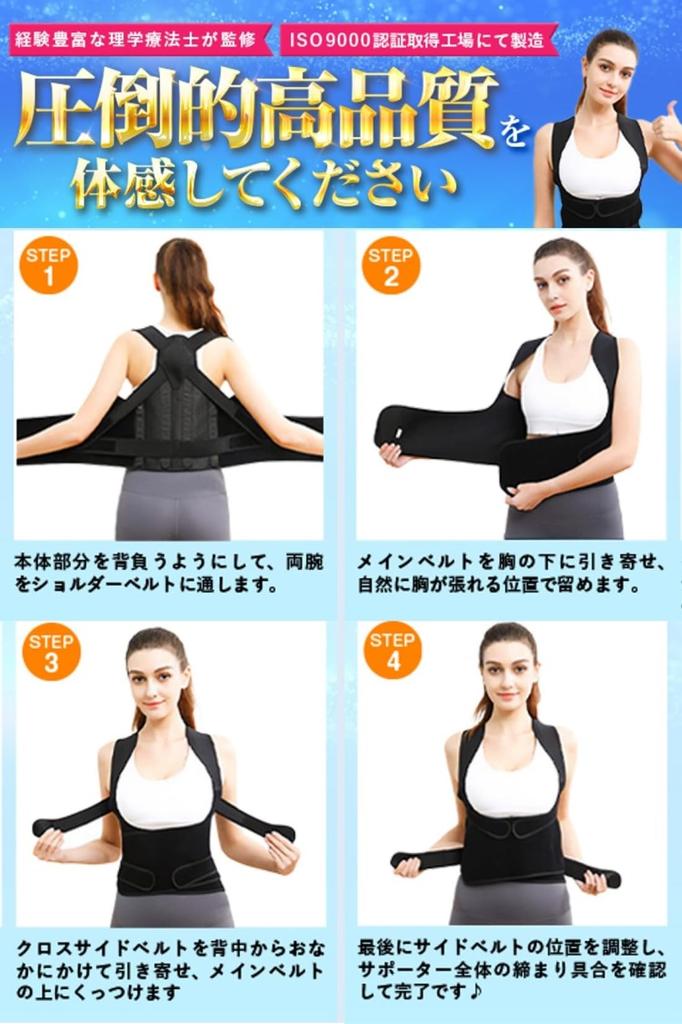 経験豊富な理学療法士が監修

ISO9000認証取得工場にて製造

圧倒的高品質を体感してください

STEP 1

本体部分を背負うようにして、両腕をショルダーベルトに通します。

STEP 2

メインベルトを胸の下に引き寄せ、自然に胸が張れる位置で留めます。

STEP 3

クロスサイドベルトを背中からおなかにかけて引き寄せ、メインベルトの上にくっつけます

STEP 4

最後にサイドベルトの位置を調整し、サポーター全体の締まり具合を確認して完了です♪