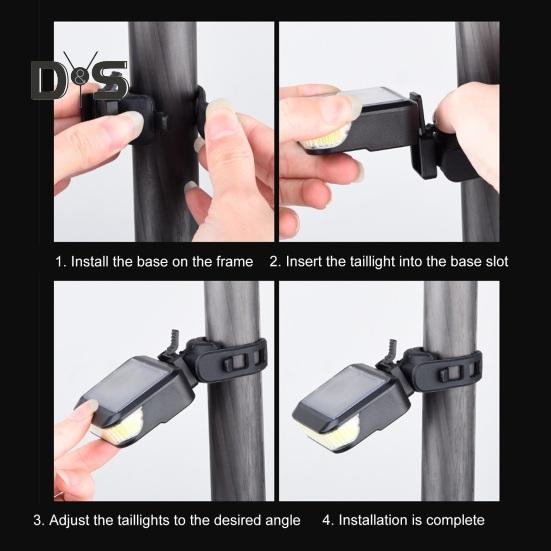 D&S

1. Install the base on the frame

2. Insert the taillight into the base slot

3. Adjust the taillights to the desired angle

4. Installation is complete